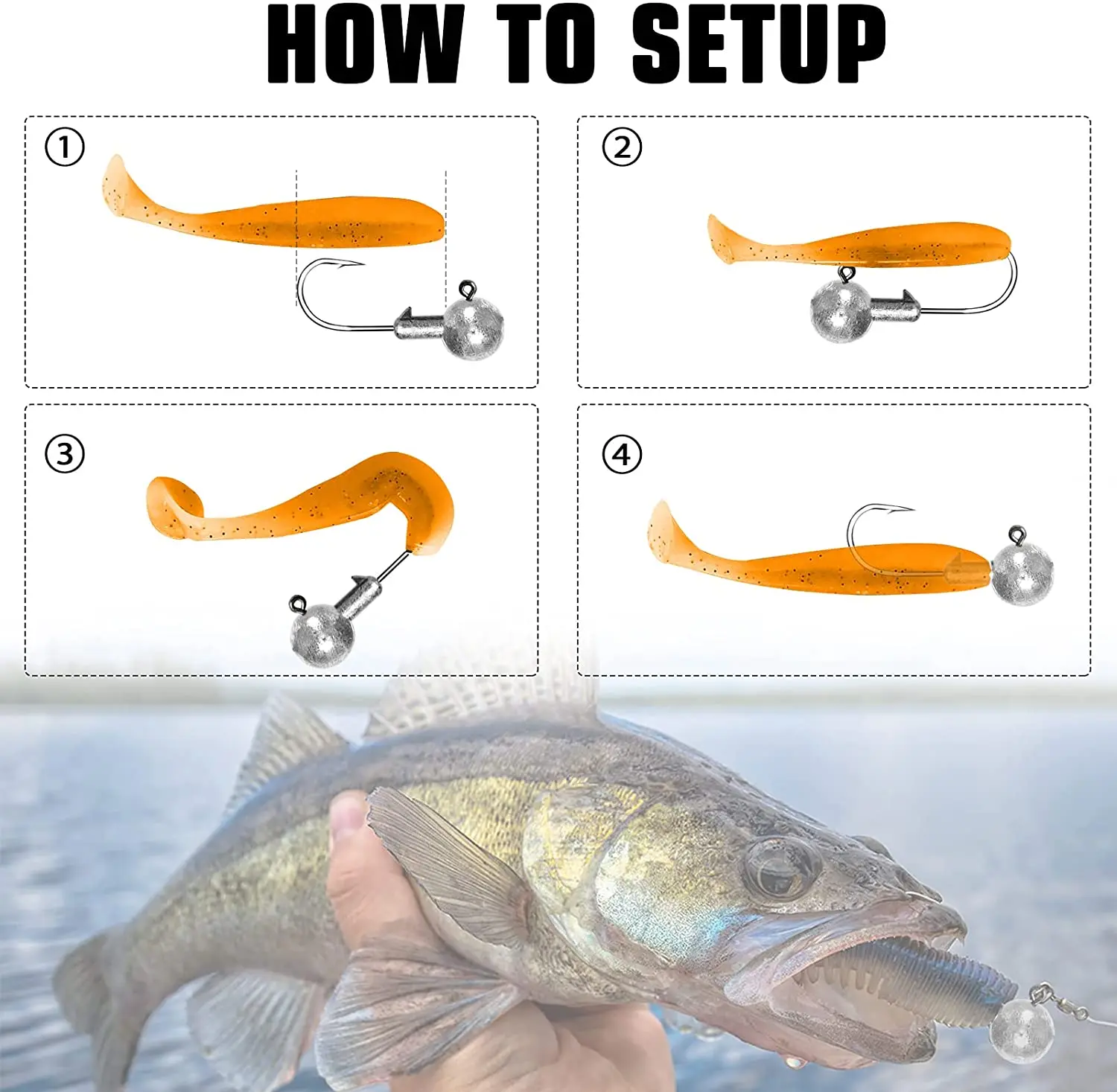 HOW TO SETUP

①

②

③

④