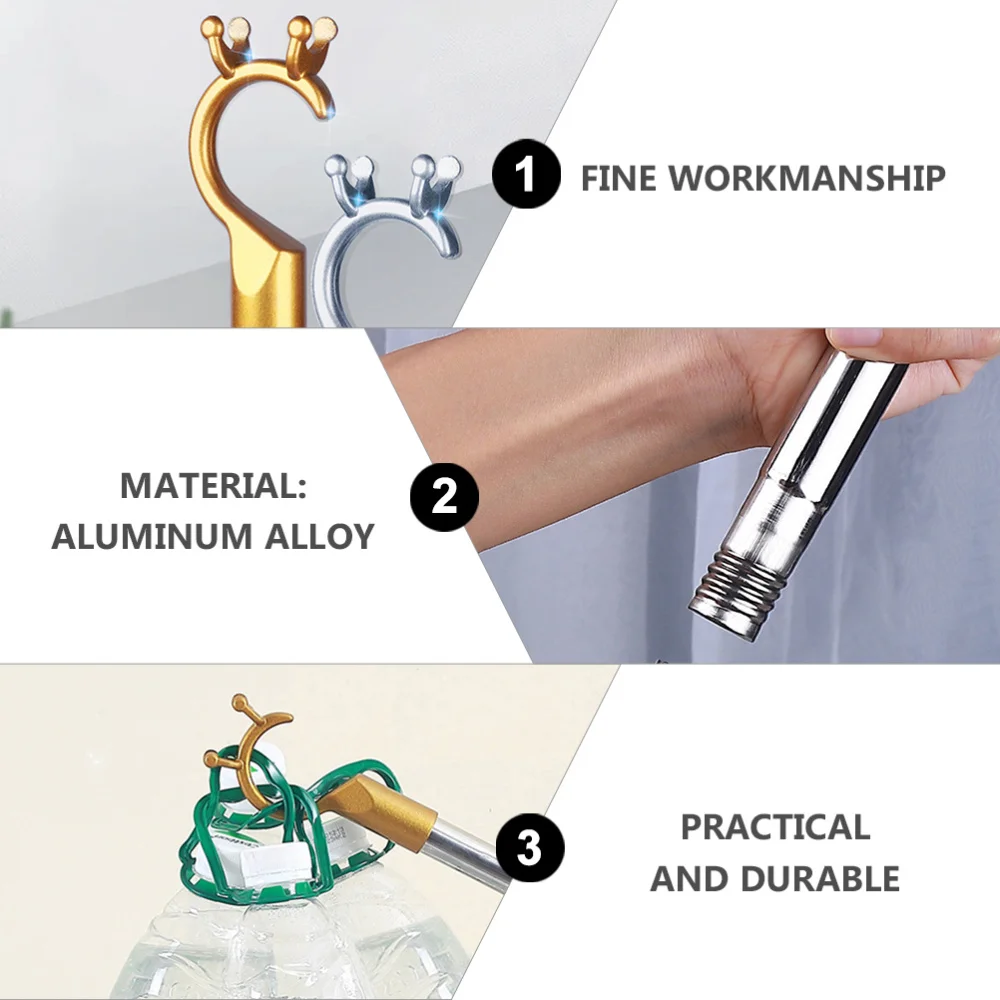 1 FINE WORKMANSHIP

MATERIAL:
ALUMINUM ALLOY

2

3

PRACTICAL
AND DURABLE