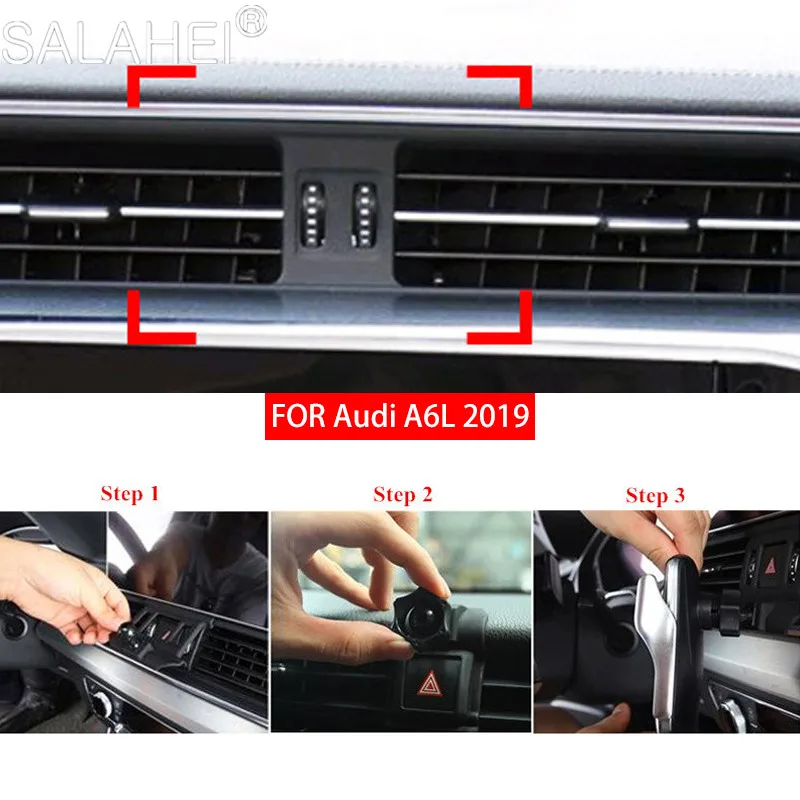 SALAHEI®

FOR Audi A6L 2019

Step 1

Step 2

Step 3