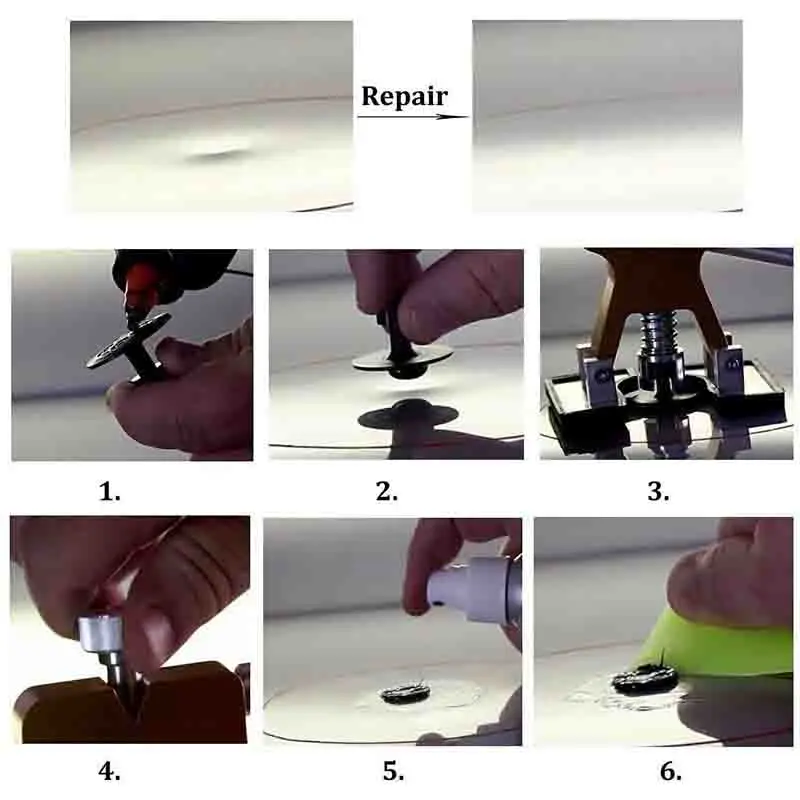 Repair

1.

2.

3.

4.

5.

6.