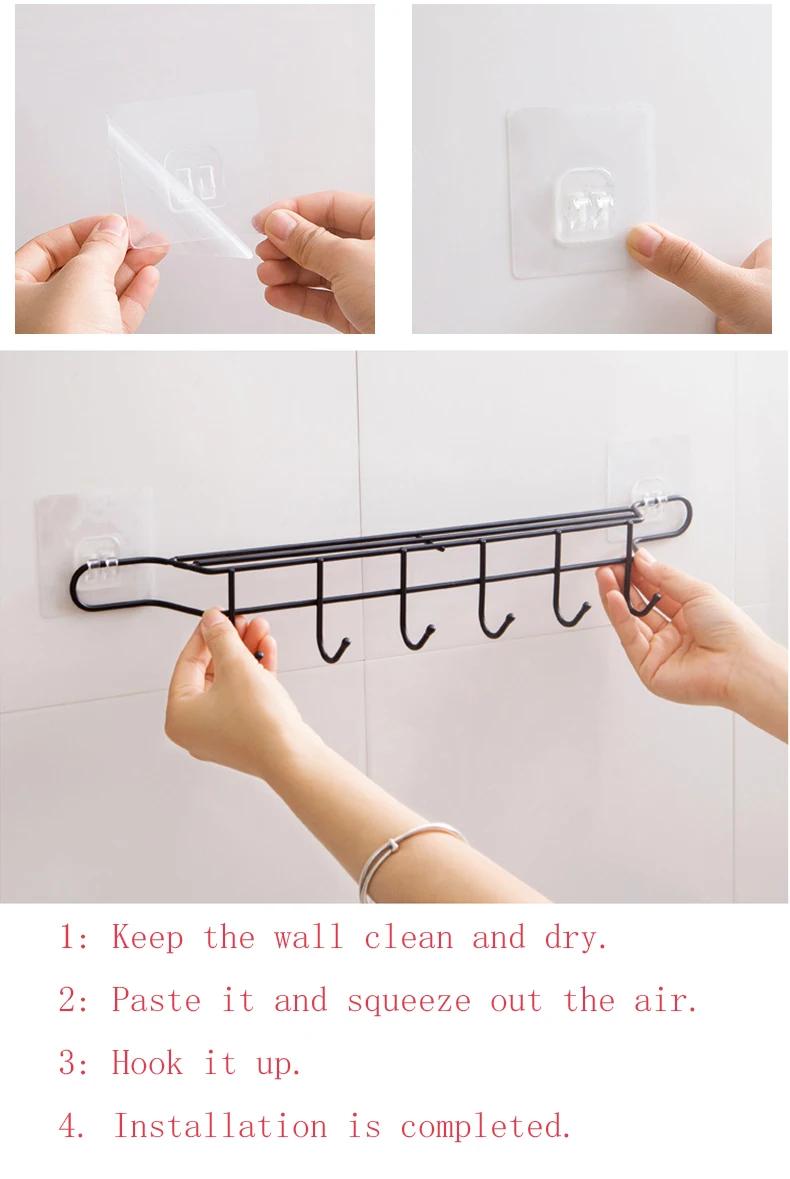 1: Keep the wall clean and dry.

2: Paste it and squeeze out the air.

3: Hook it up.

4. Installation is completed.