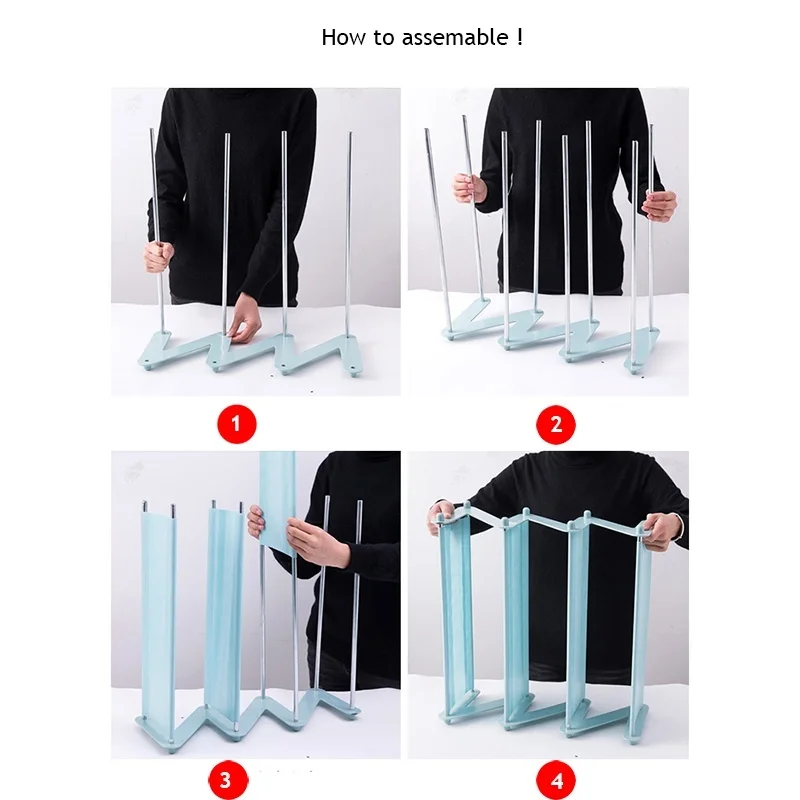 How to assemable !

1

2

3

4