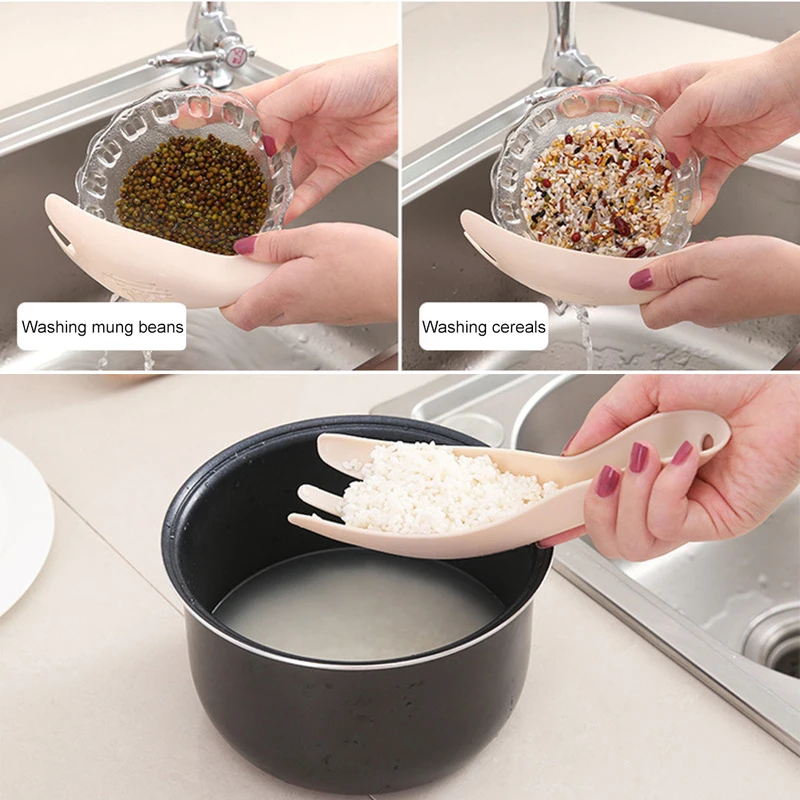 Washing mung beans

Washing cereals