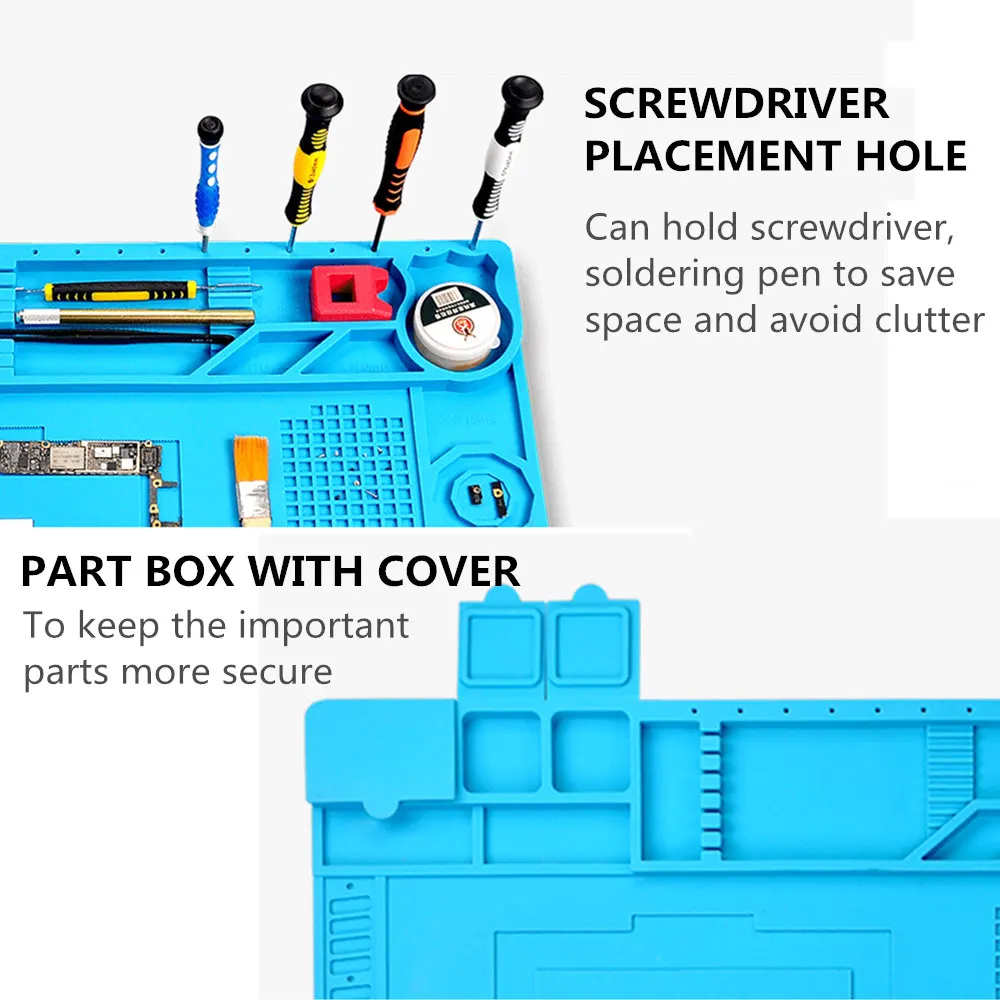 SCREWDRIVER PLACEMENT HOLE

Can hold screwdriver, soldering pen to save space and avoid clutter

PART BOX WITH COVER

To keep the important parts more secure