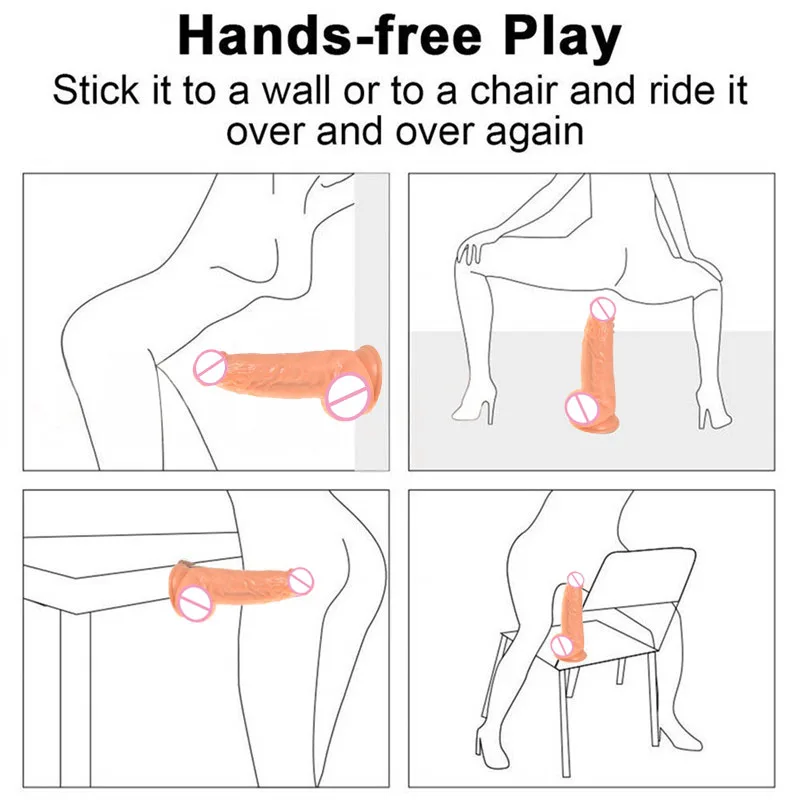 Hands-free Play
Stick it to a wall or to a chair and ride it over and over again