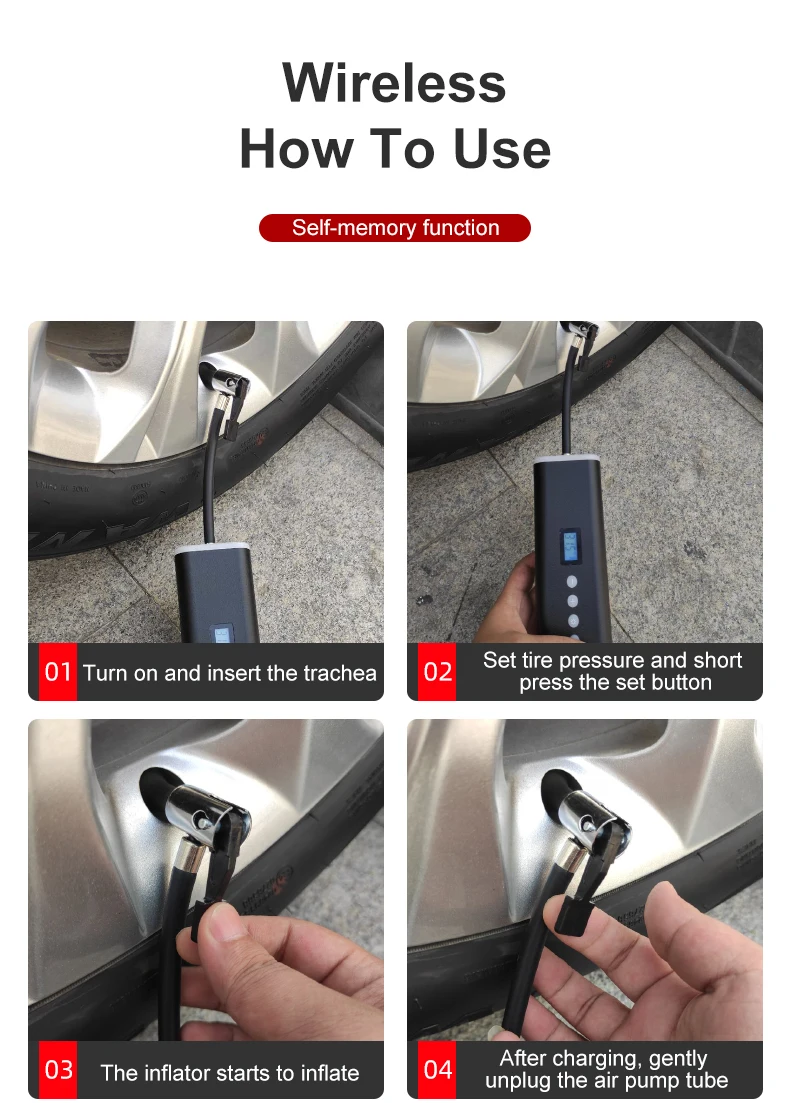 Wireless
How To Use

Self-memory function

01 Turn on and insert the trachea

02 Set tire pressure and short press the set button

03 The inflator starts to inflate

04 After charging, gently unplug the air pump tube