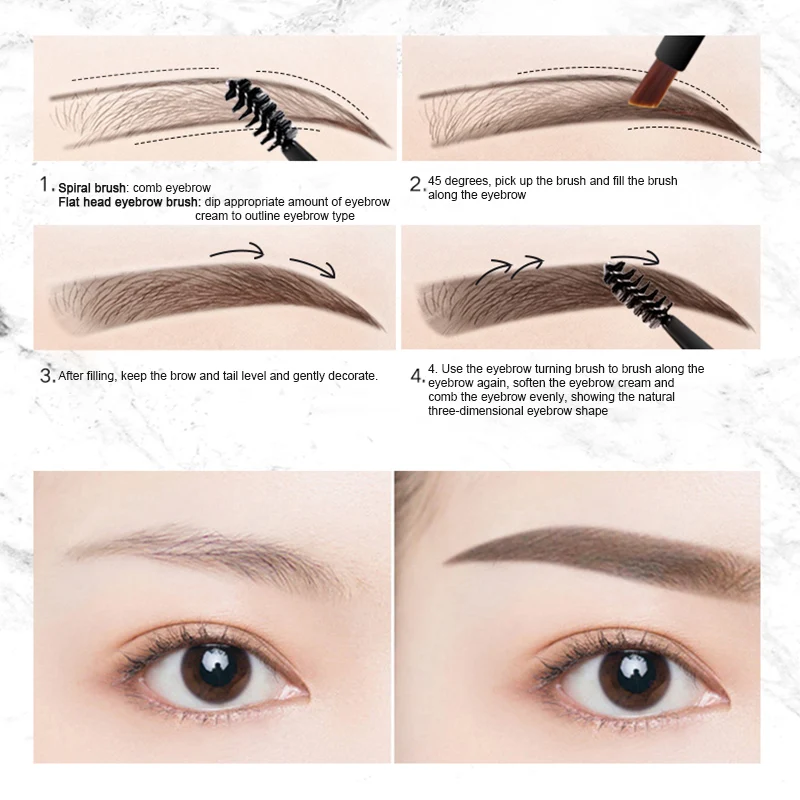 1. Spiral brush: comb eyebrow
Flat head eyebrow brush: dip appropriate amount of eyebrow cream to outline eyebrow type

2. 45 degrees, pick up the brush and fill the brush along the eyebrow

3. After filling, keep the brow and tail level and gently decorate.

4. 4. Use the eyebrow turning brush to brush along the eyebrow again, soften the eyebrow cream and comb the eyebrow evenly, showing the natural three-dimensional eyebrow shape