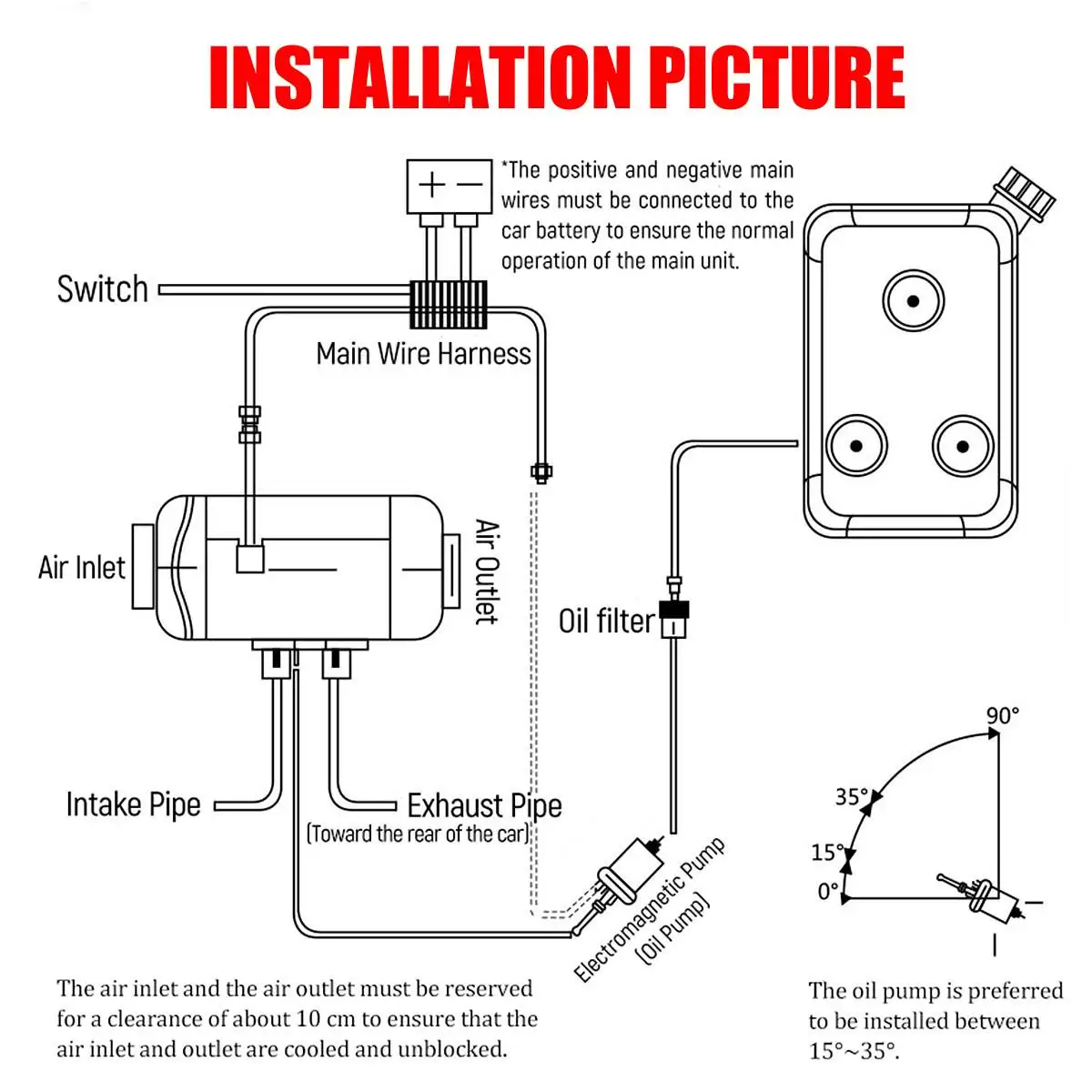 INSTALLATION PICTURE

+ −

*The positive and negative main wires must be connected to the car battery to ensure the normal operation of the main unit.

Switch

Main Wire Harness

Air Inlet

Air Outlet

Oil filter

Intake Pipe

Exhaust Pipe
(Toward the rear of the car)

Electromagnetic Pump
(Oil Pump)

90°
35°
15°
0°

The air inlet and the air outlet must be reserved for a clearance of about 10 cm to ensure that the air inlet and outlet are cooled and unblocked.

The oil pump is preferred to be installed between 15°~35°.