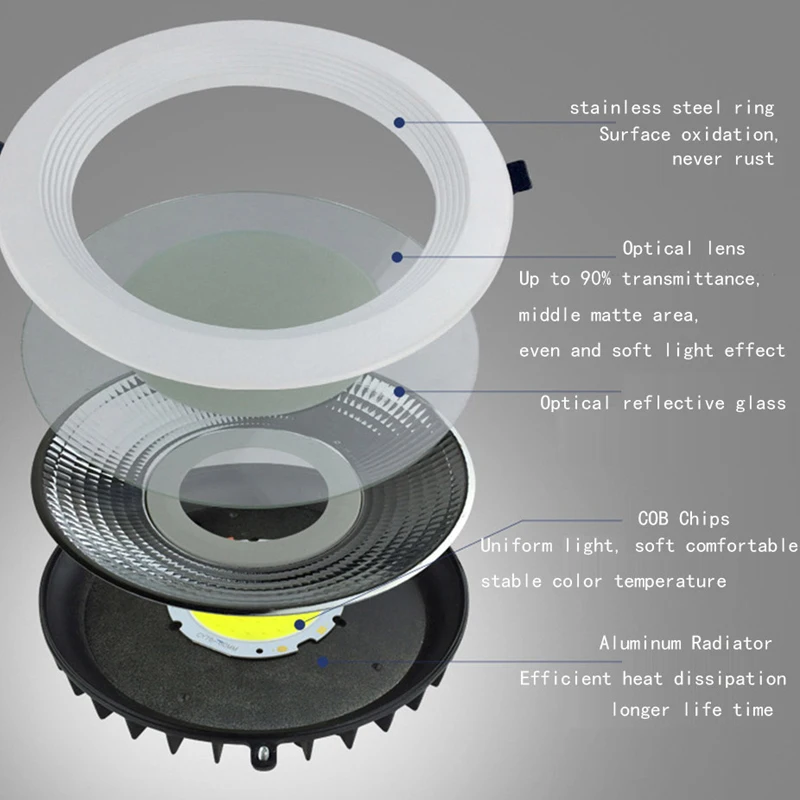 stainless steel ring
Surface oxidation,
never rust

Optical lens
Up to 90% transmittance,
middle matte area,
even and soft light effect

Optical reflective glass

COB Chips
Uniform light, soft comfortable
stable color temperature

Aluminum Radiator
Efficient heat dissipation
longer life time