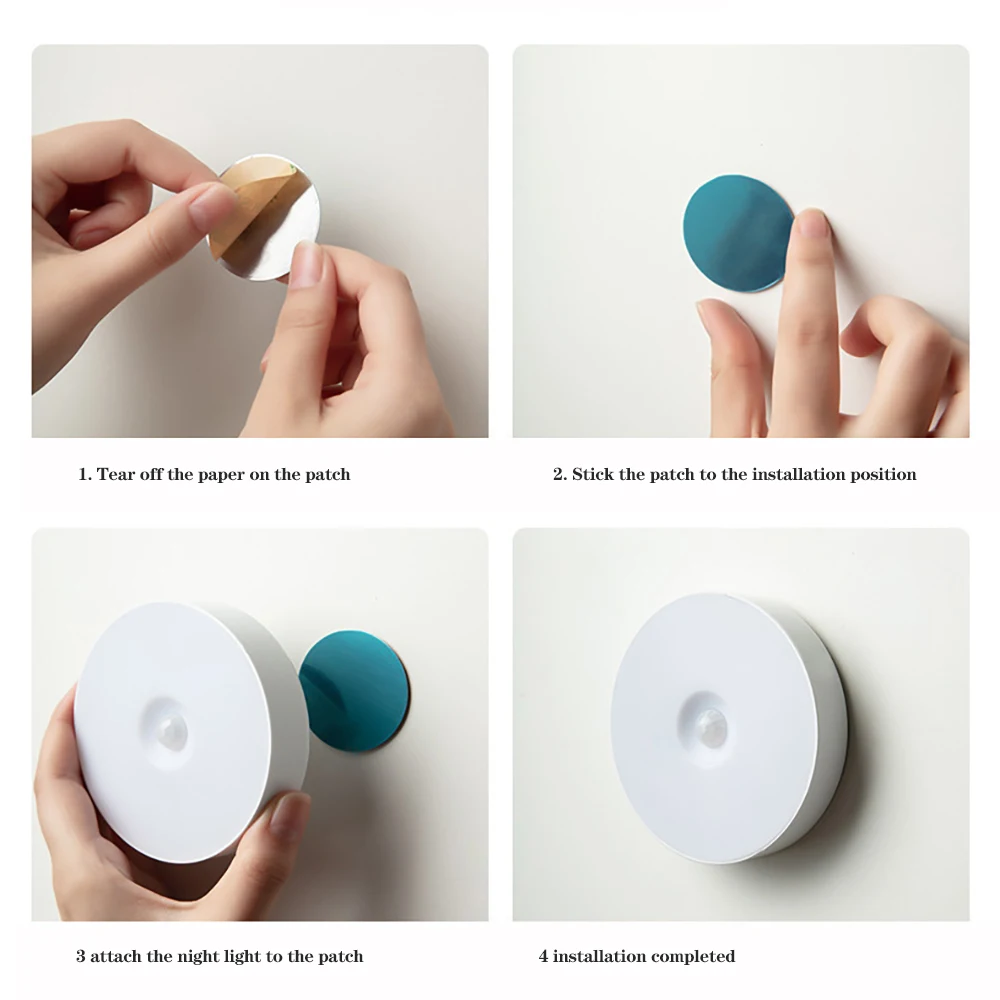 1. Tear off the paper on the patch

2. Stick the patch to the installation position

3 attach the night light to the patch

4 installation completed