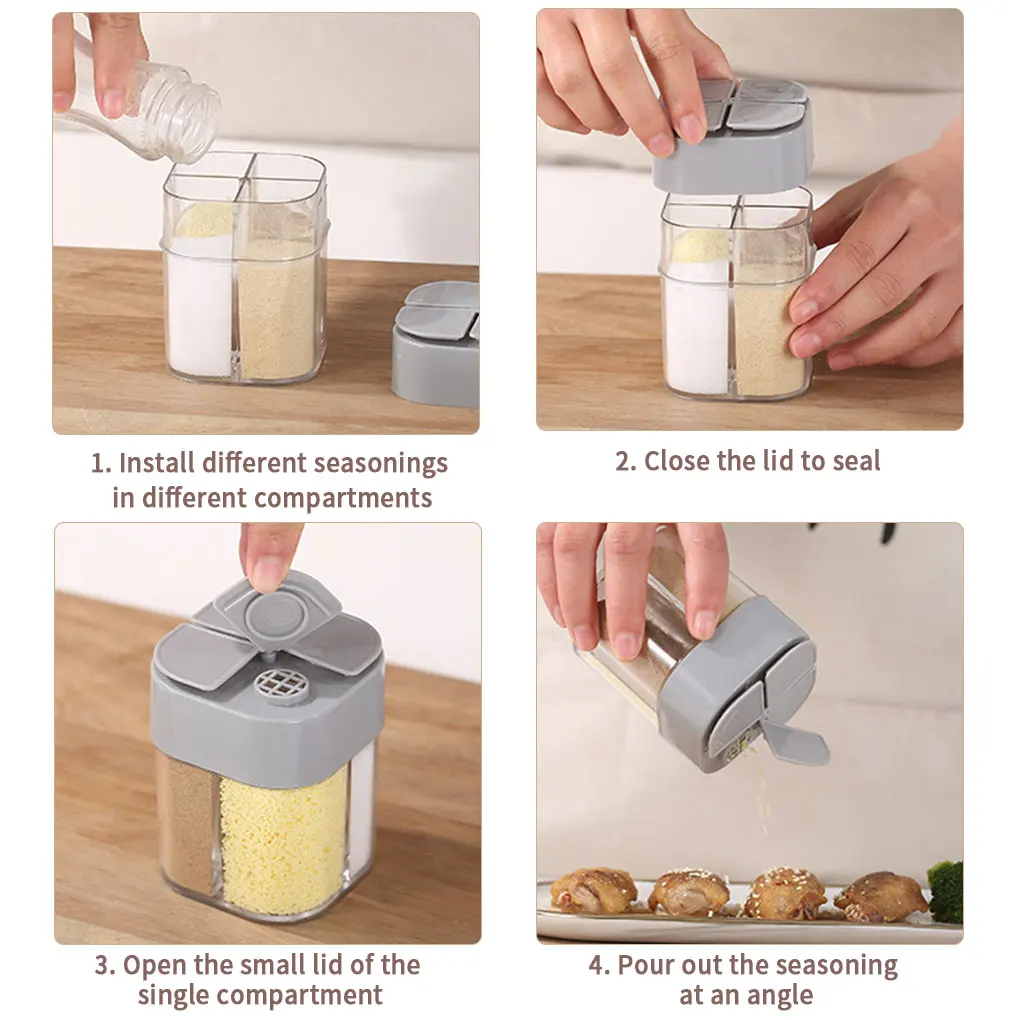 1. Install different seasonings in different compartments

2. Close the lid to seal

3. Open the small lid of the single compartment

4. Pour out the seasoning at an angle