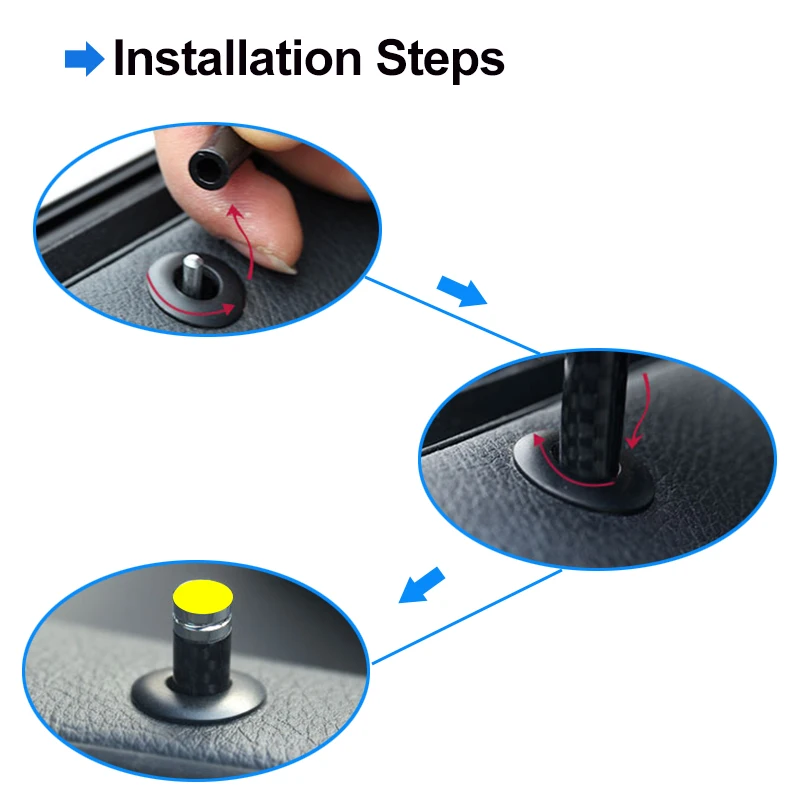 Installation Steps