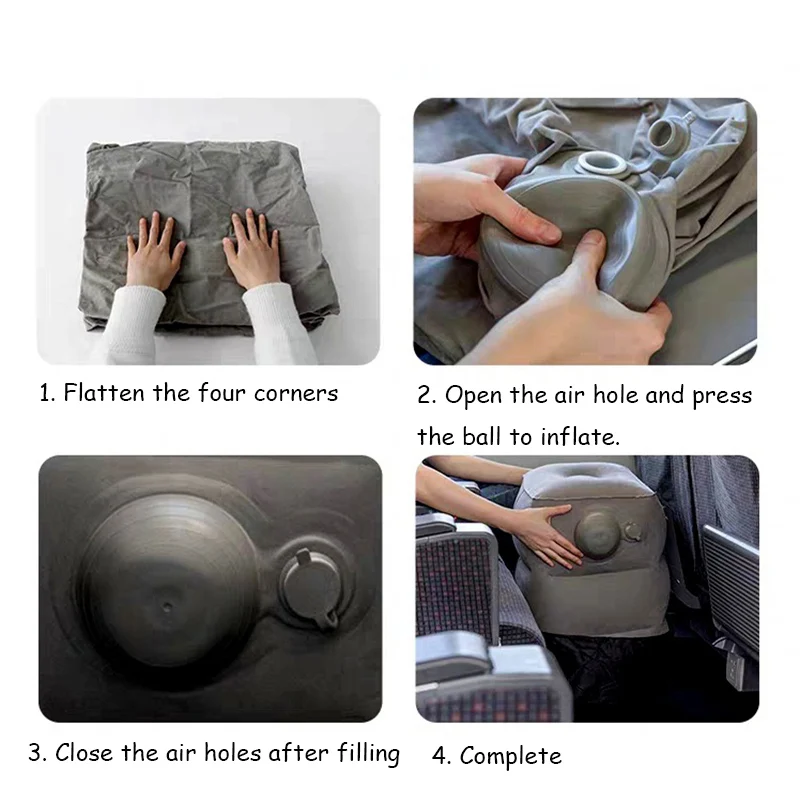 1. Flatten the four corners

2. Open the air hole and press the ball to inflate.

3. Close the air holes after filling

4. Complete