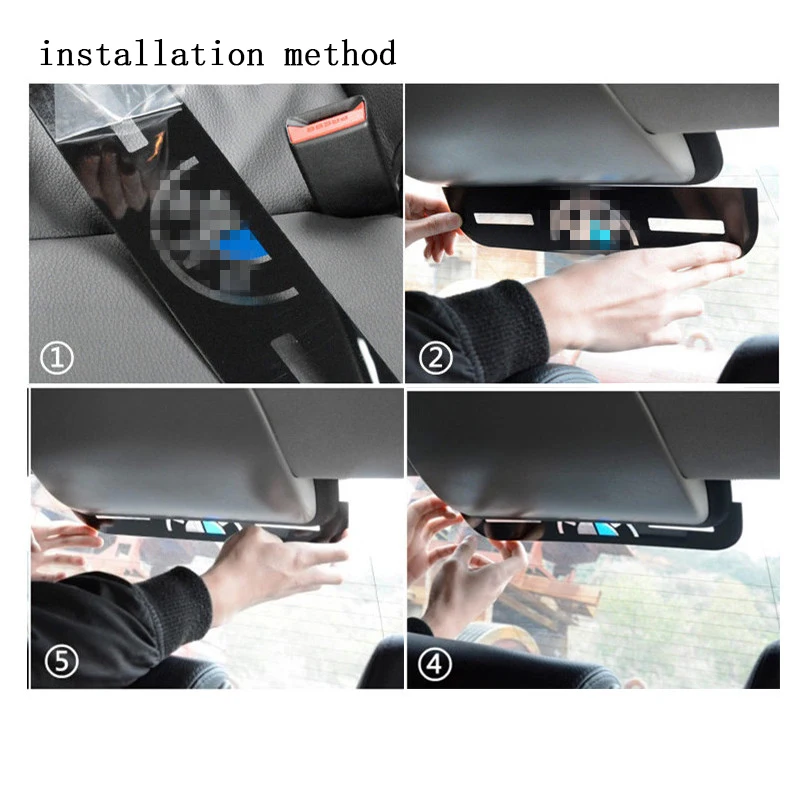 installation method

①

②

⑤

④