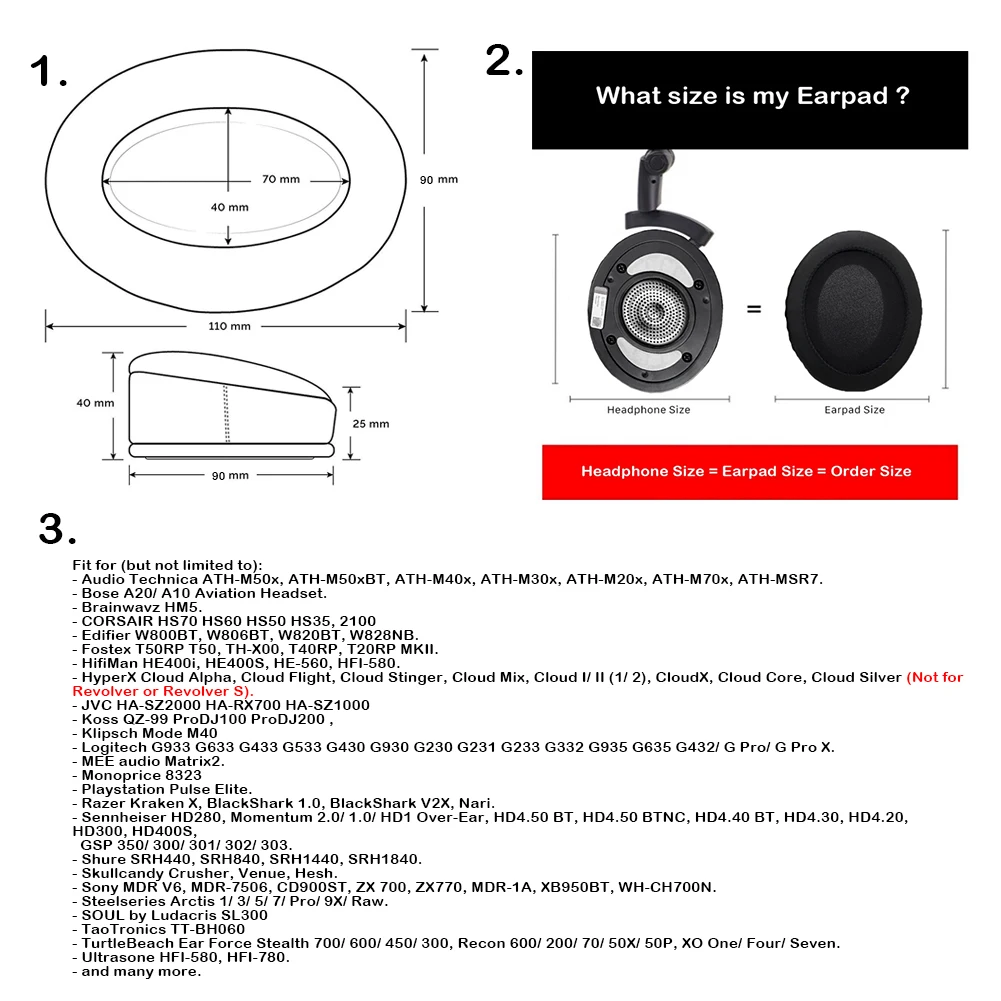 1.

70 mm

40 mm

90 mm

110 mm

40 mm

25 mm

90 mm

2.

What size is my Earpad ?

=

Headphone Size

Earpad Size

Headphone Size = Earpad Size = Order Size

3.

Fit for (but not limited to):
- Audio Technica ATH-M50x, ATH-M50xBT, ATH-M40x, ATH-M30x, ATH-M20x, ATH-M70x, ATH-MSR7.
- Bose A20/ A10 Aviation Headset.
- Brainwavz HM5.
- CORSAIR HS70 HS60 HS50 HS35, 2100
- Edifier W800BT, W806BT, W820BT, W828NB.
- Fostex T50RP T50, TH-X00, T40RP, T20RP MKII.
- HifiMan HE400i, HE400S, HE-560, HFI-580.
- HyperX Cloud Alpha, Cloud Flight, Cloud Stinger, Cloud Mix, Cloud I/ II (1/ 2), CloudX, Cloud Core, Cloud Silver (Not for Revolver or Revolver S).
- JVC HA-SZ2000 HA-RX700 HA-SZ1000
- Koss QZ-99 ProDJ100 ProDJ200 ,
- Klipsch Mode M40
- Logitech G933 G633 G433 G533 G430 G930 G230 G231 G233 G332 G935 G635 G432/ G Pro/ G Pro X.
- MEE audio Matrix2.
- Monoprice 8323
- Playstation Pulse Elite.
- Razer Kraken X, BlackShark 1.0, BlackShark V2X, Nari.
- Sennheiser HD280, Momentum 2.0/ 1.0/ HD1 Over-Ear, HD4.50 BT, HD4.50 BTNC, HD4.40 BT, HD4.30, HD4.20, HD300, HD400S,
GSP 350/ 300/ 301/ 302/ 303.
- Shure SRH440, SRH840, SRH1440, SRH1840.
- Skullcandy Crusher, Venue, Hesh.
- Sony MDR V6, MDR-7506, CD900ST, ZX 700, ZX770, MDR-1A, XB950BT, WH-CH700N.
- Steelseries Arctis 1/ 3/ 5/ 7/ Pro/ 9X/ Raw.
- SOUL by Ludacris SL300
- TaoTronics TT-BH060
- TurtleBeach Ear Force Stealth 700/ 600/ 450/ 300, Recon 600/ 200/ 70/ 50X/ 50P, XO One/ Four/ Seven.
- Ultrasone HFI-580, HFI-780.
- and many more.