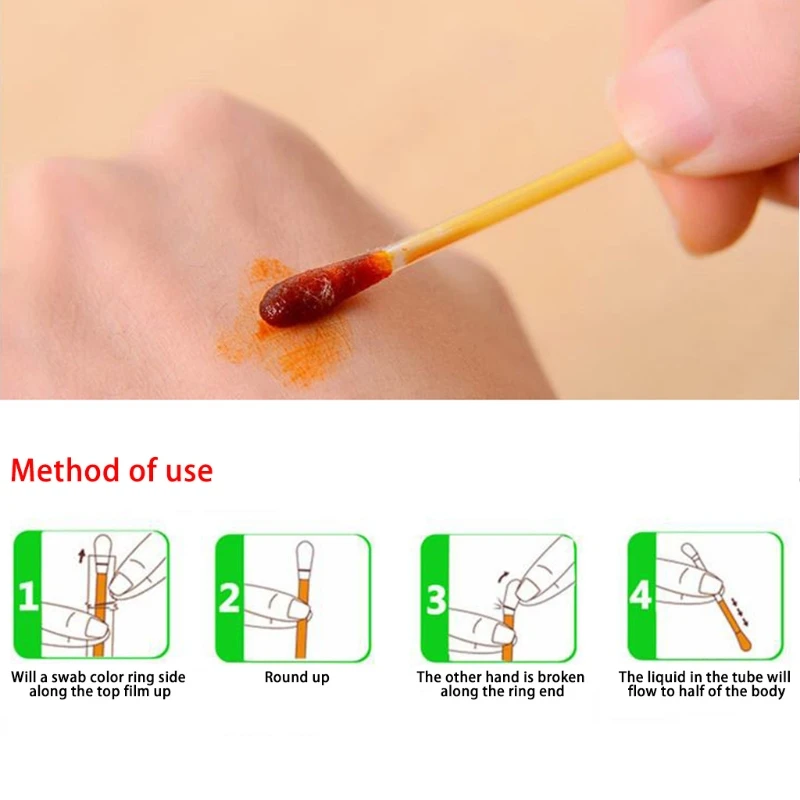 Method of use

1
Will a swab color ring side along the top film up

2
Round up

3
The other hand is broken along the ring end

4
The liquid in the tube will flow to half of the body