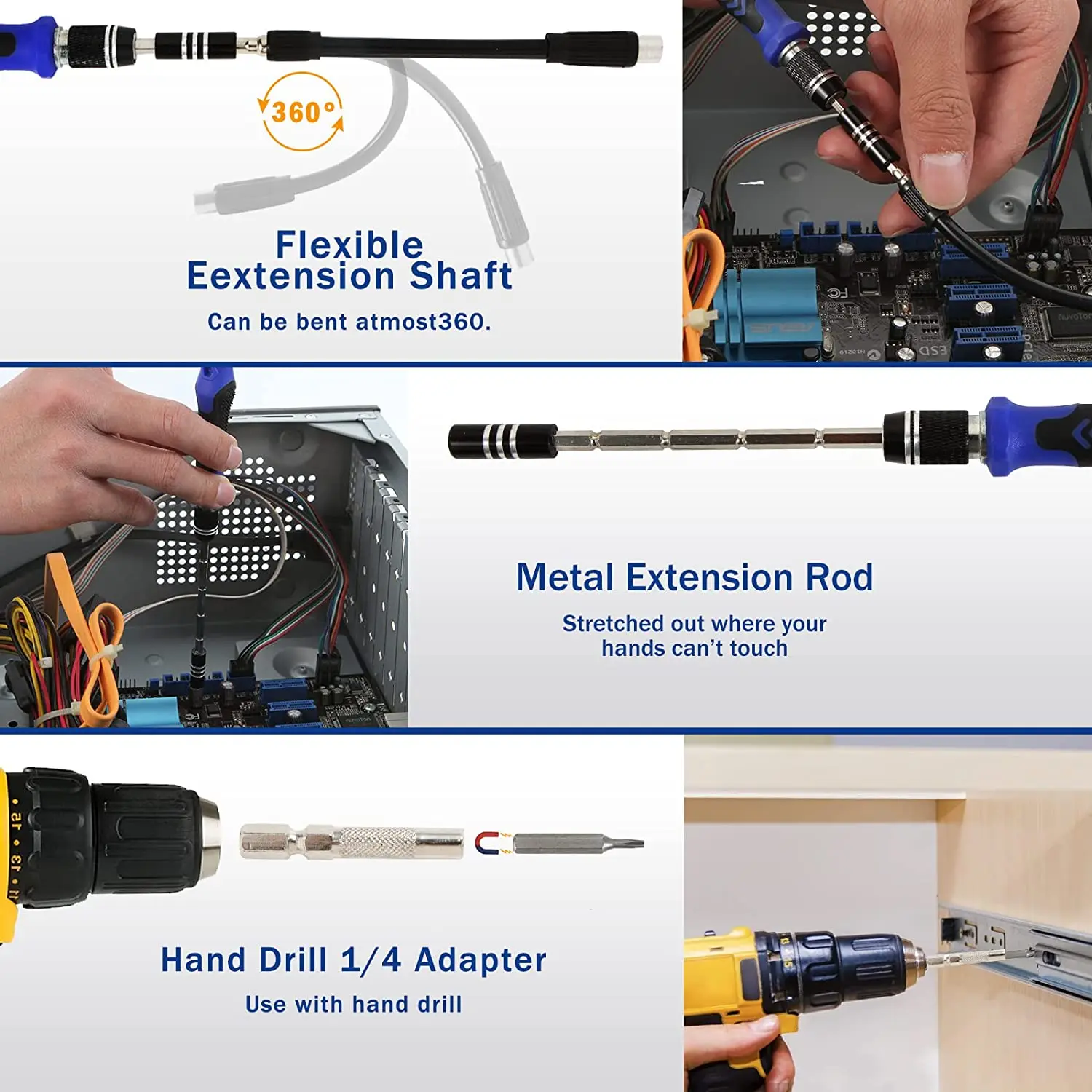 360°

Flexible
Eextension Shaft

Can be bent atmost360.

Metal Extension Rod

Stretched out where your hands can't touch

Hand Drill 1/4 Adapter

Use with hand drill