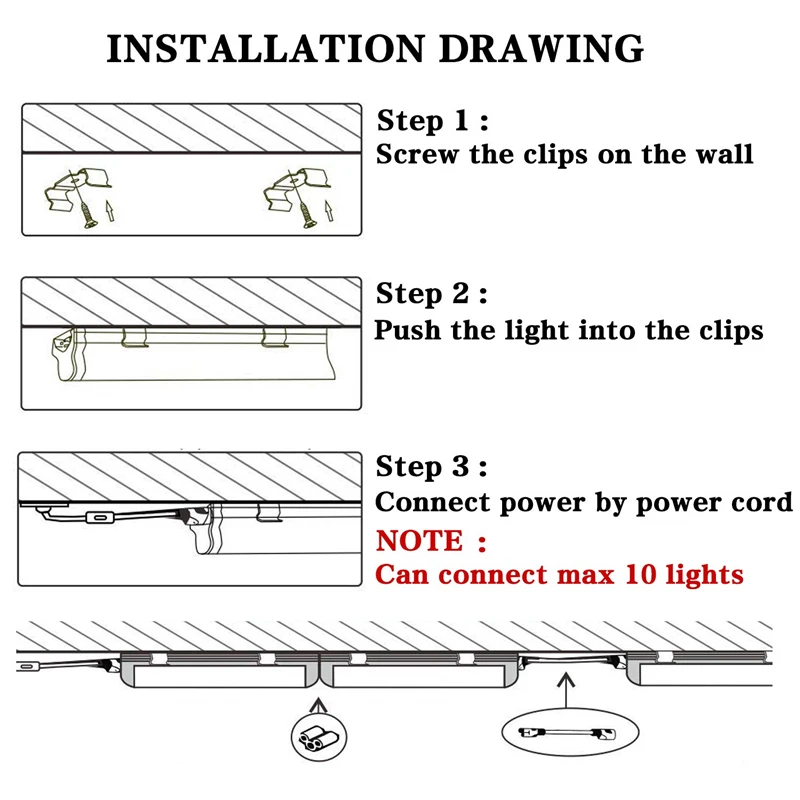 INSTALLATION DRAWING

Step 1 :
Screw the clips on the wall

Step 2 :
Push the light into the clips

Step 3 :
Connect power by power cord
NOTE :
Can connect max 10 lights