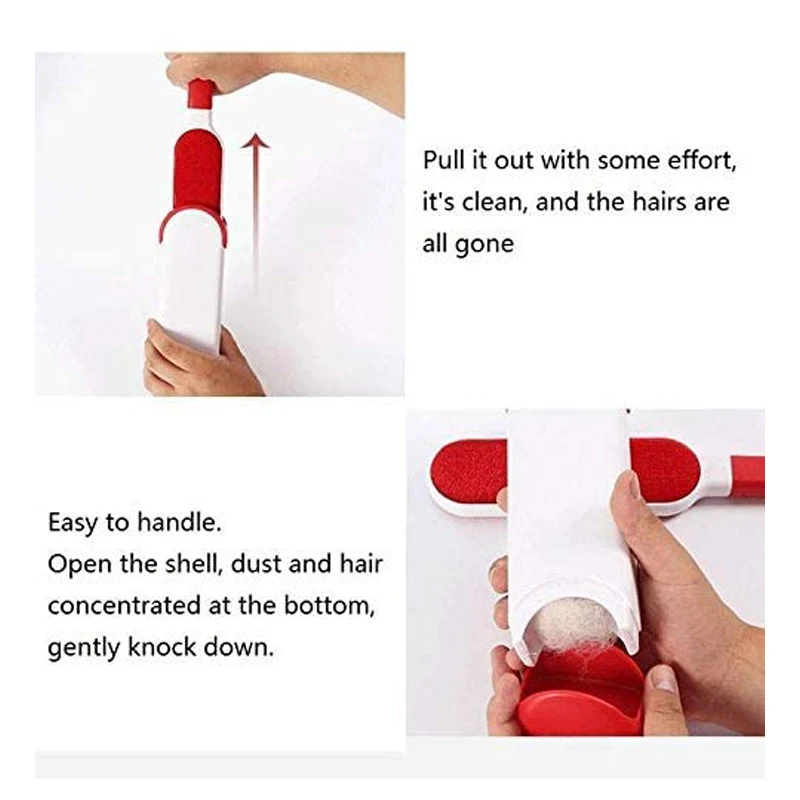 Pull it out with some effort, it's clean, and the hairs are all gone

Easy to handle.
Open the shell, dust and hair concentrated at the bottom, gently knock down.