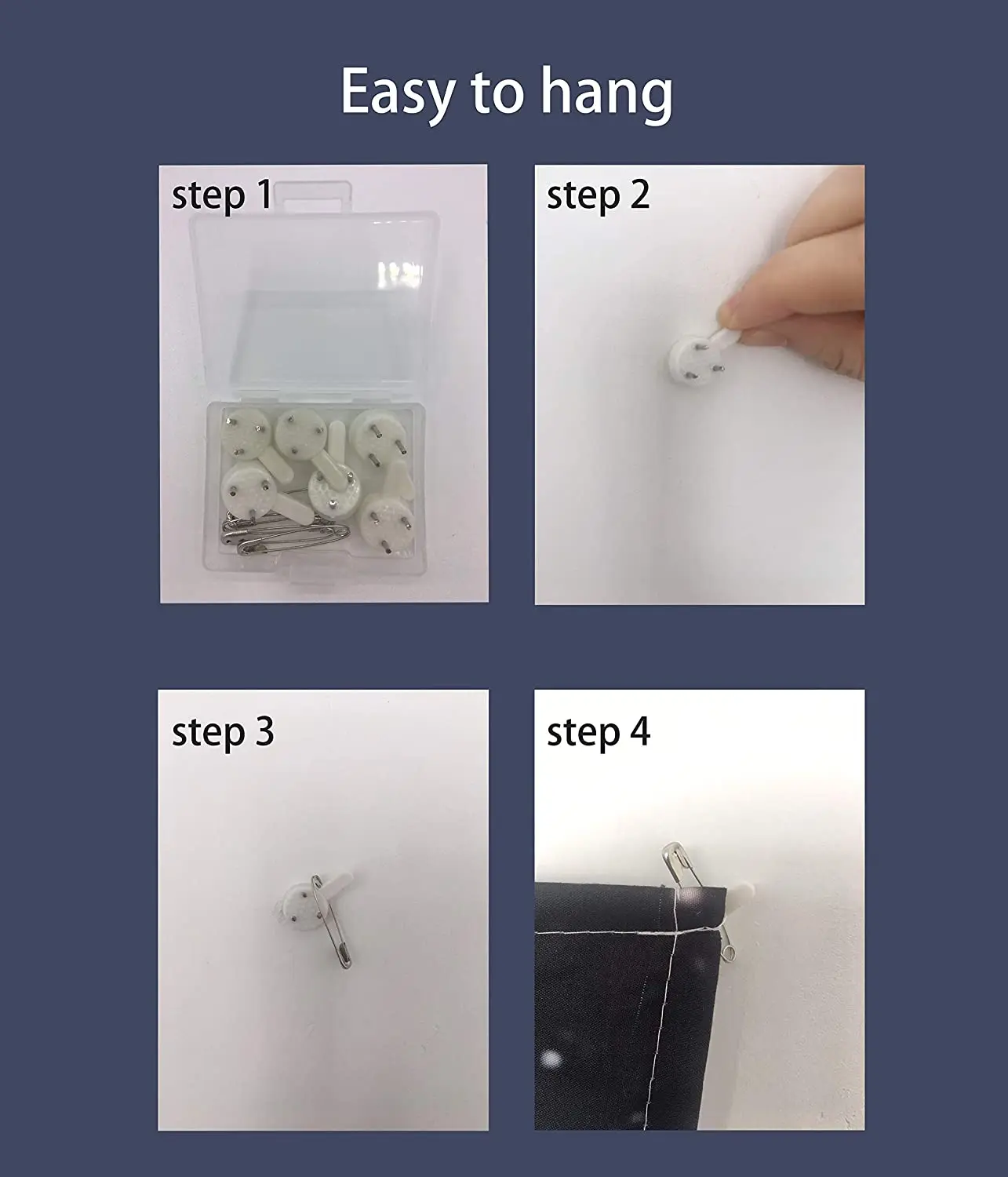 Easy to hang

step 1

step 2

step 3

step 4