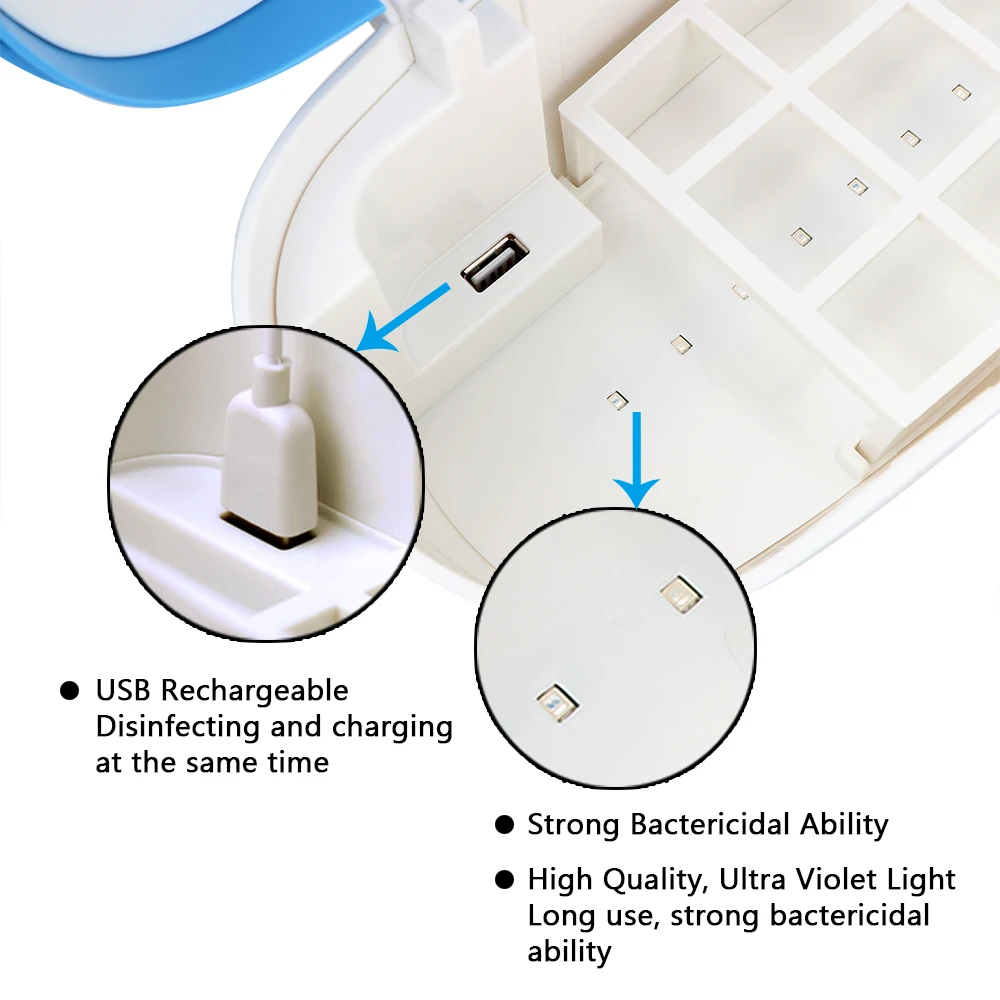 ● USB Rechargeable
Disinfecting and charging at the same time

● Strong Bactericidal Ability

● High Quality, Ultra Violet Light
Long use, strong bactericidal ability