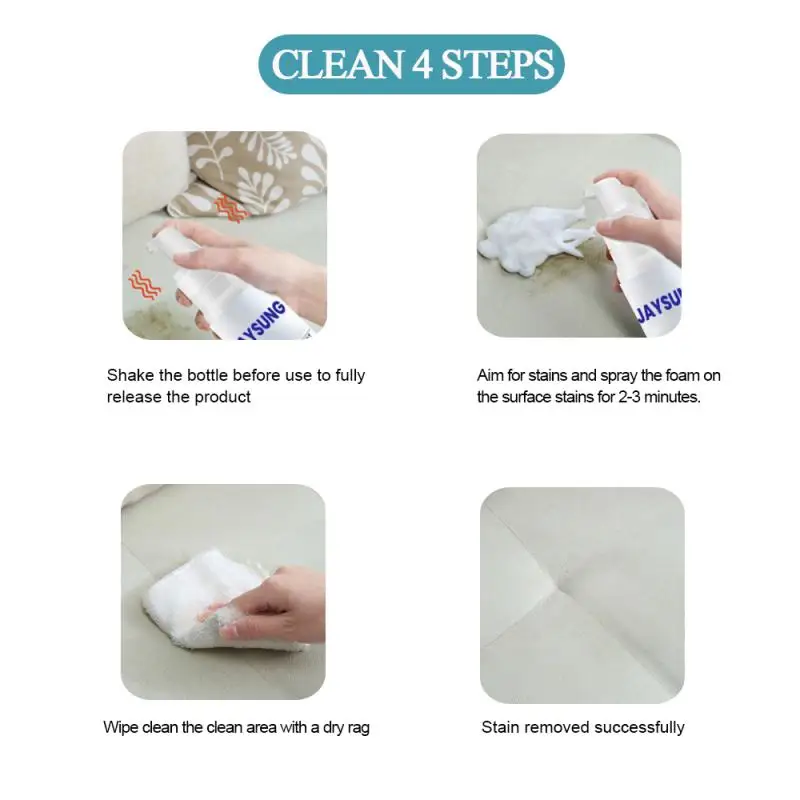 CLEAN 4 STEPS

JAYSUNG

Shake the bottle before use to fully release the product

JAYSUNG

Aim for stains and spray the foam on the surface stains for 2-3 minutes.

Wipe clean the clean area with a dry rag

Stain removed successfully