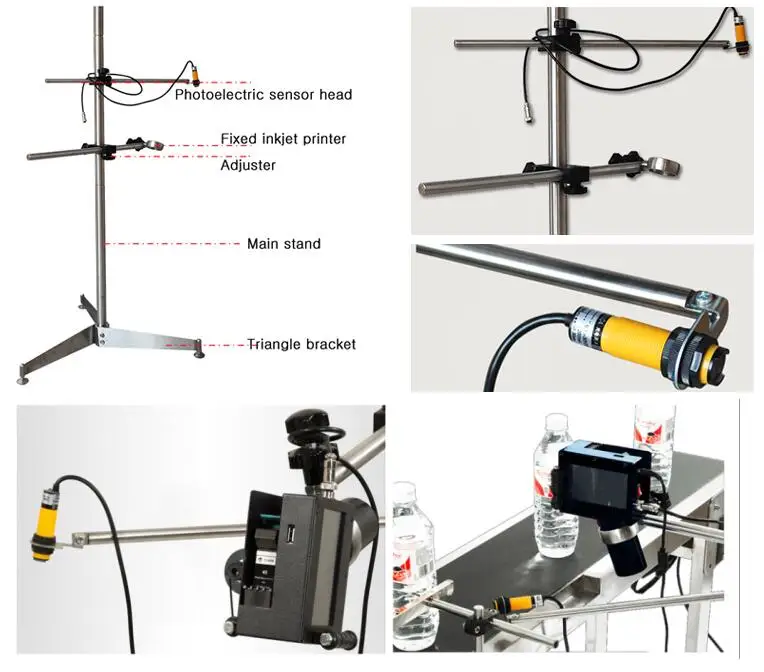 Photoelectric sensor head

Fixed inkjet printer

Adjuster

Main stand

Triangle bracket