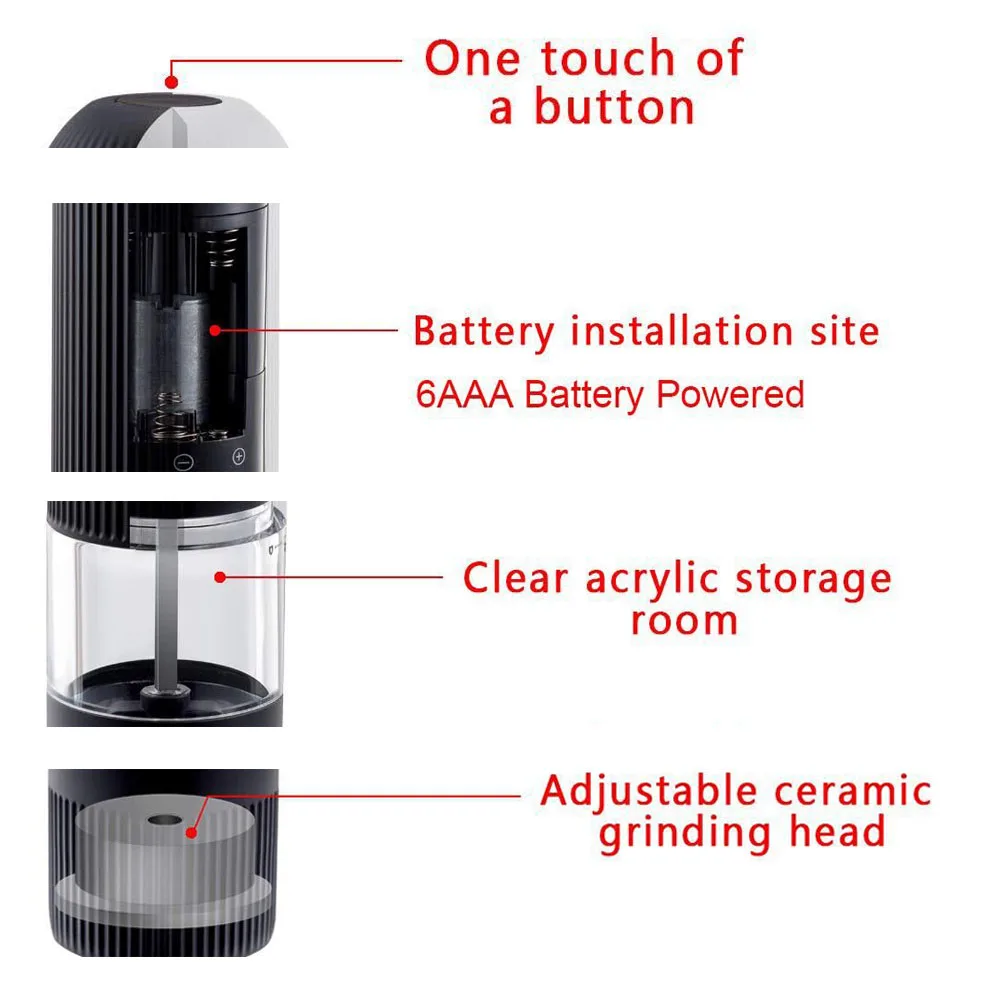 One touch of a button

Battery installation site

6AAA Battery Powered

Clear acrylic storage room

Adjustable ceramic grinding head