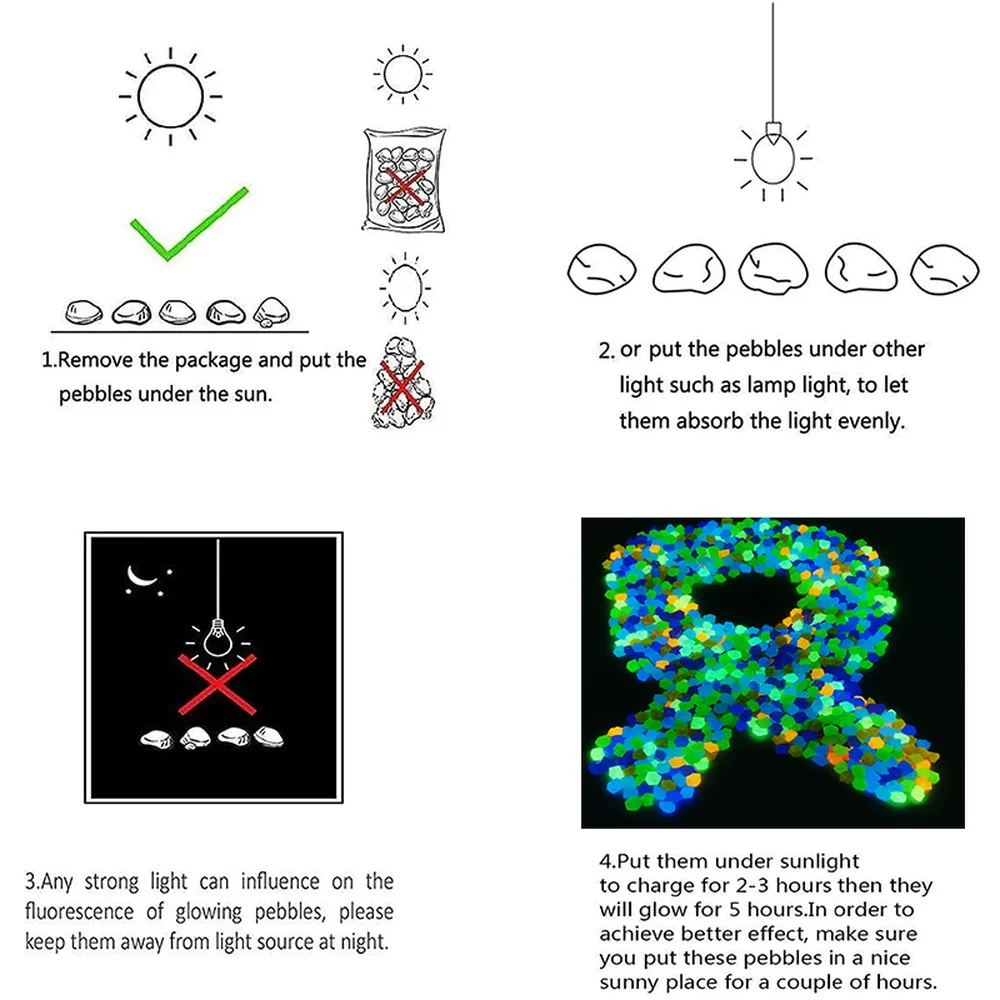 1.Remove the package and put the pebbles under the sun.

2. or put the pebbles under other light such as lamp light, to let them absorb the light evenly.

3.Any strong light can influence on the fluorescence of glowing pebbles, please keep them away from light source at night.

4.Put them under sunlight to charge for 2-3 hours then they will glow for 5 hours.In order to achieve better effect, make sure you put these pebbles in a nice sunny place for a couple of hours.