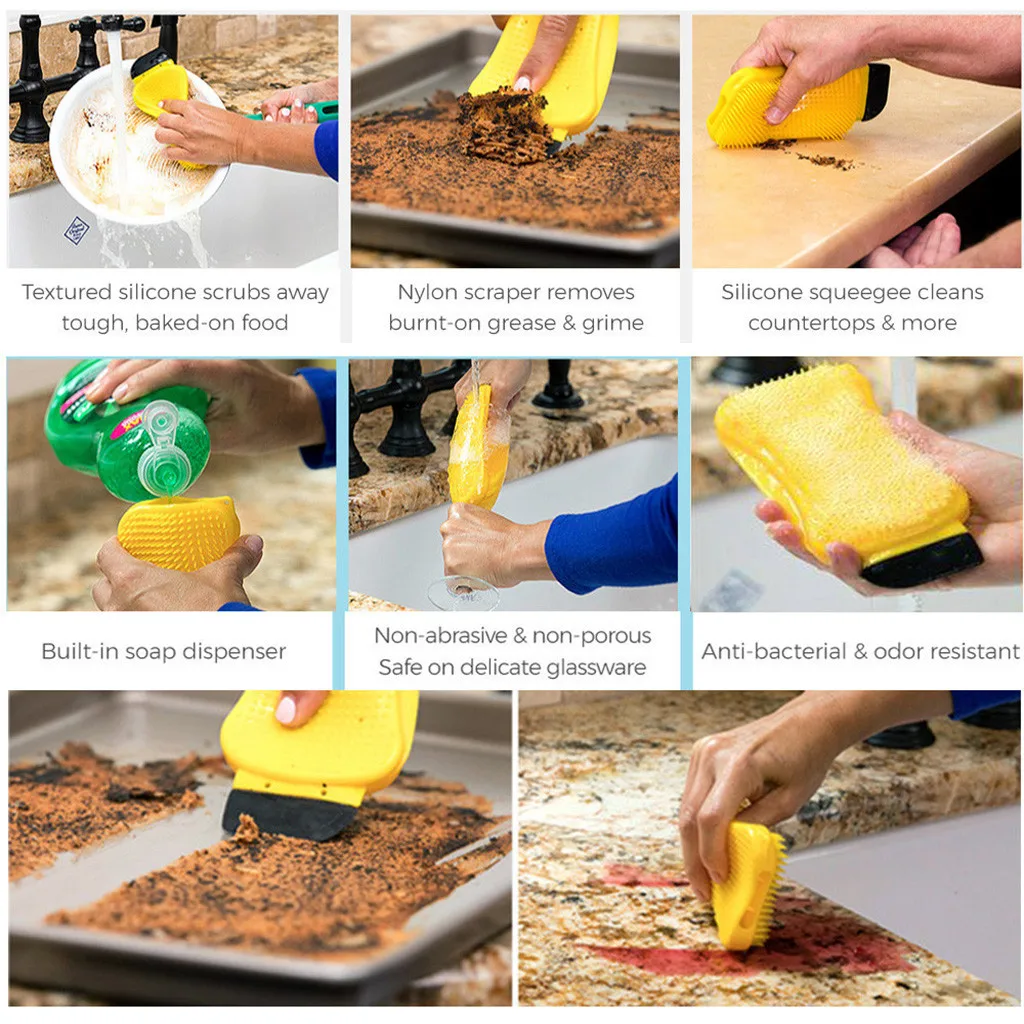 Textured silicone scrubs away tough, baked-on food

Nylon scraper removes burnt-on grease & grime

Silicone squeegee cleans countertops & more

Built-in soap dispenser

Non-abrasive & non-porous
Safe on delicate glassware

Anti-bacterial & odor resistant