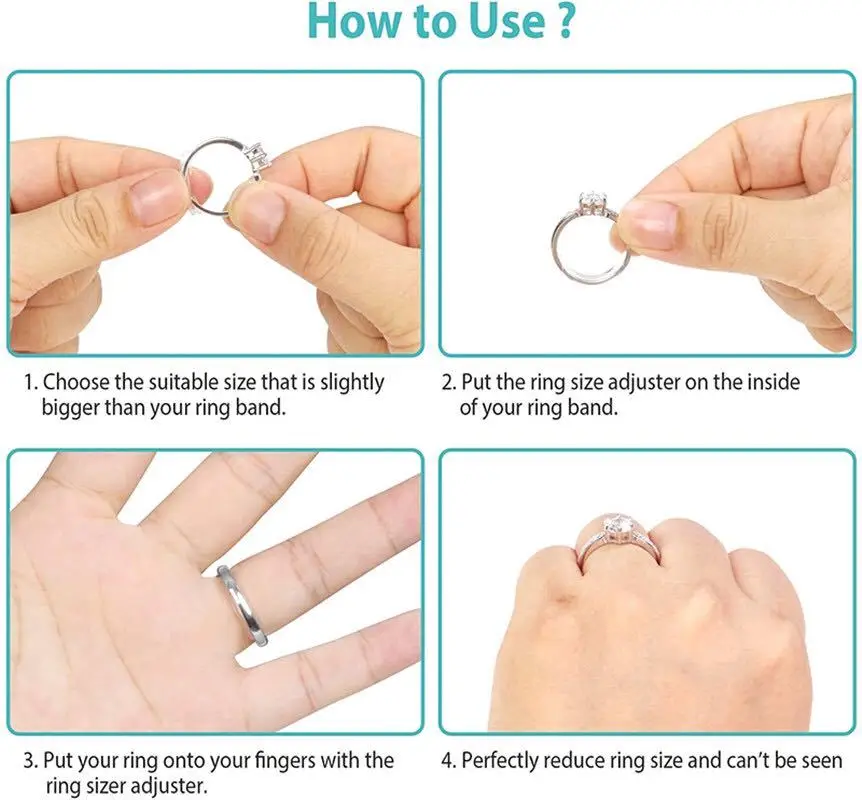 How to Use ?

1. Choose the suitable size that is slightly bigger than your ring band.

2. Put the ring size adjuster on the inside of your ring band.

3. Put your ring onto your fingers with the ring sizer adjuster.

4. Perfectly reduce ring size and can't be seen