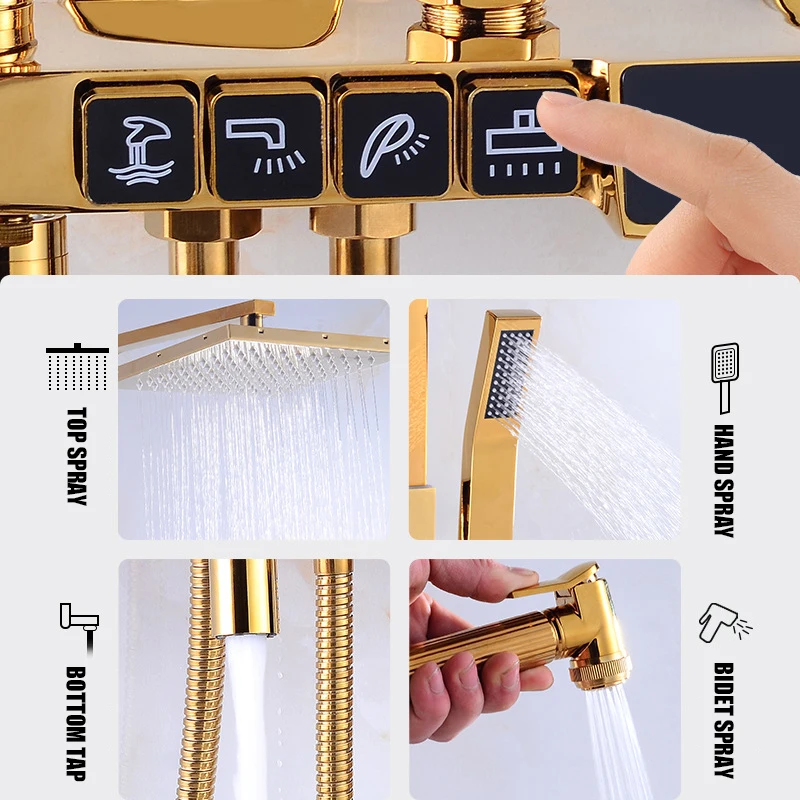 TOP SPRAY

HAND SPRAY

BOTTOM TAP

BIDET SPRAY