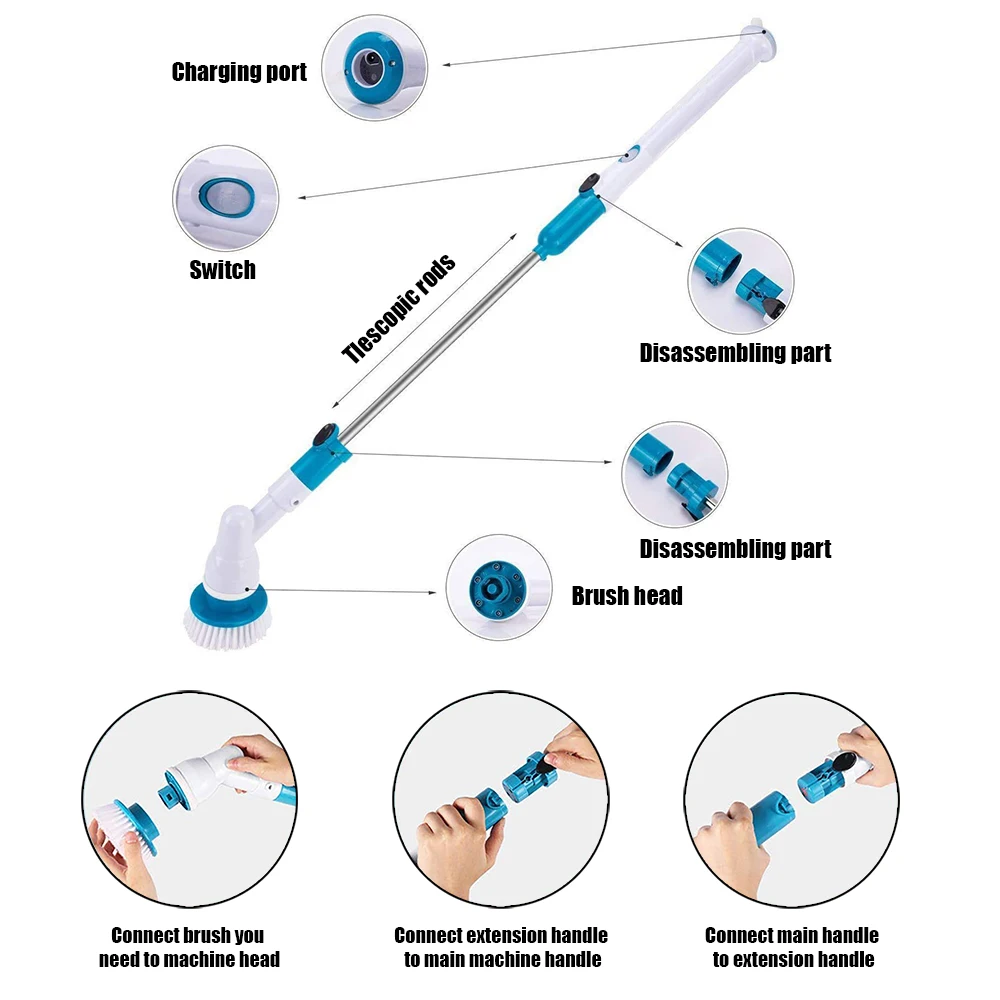 Charging port

Switch

Tlescopic rods

Disassembling part

Disassembling part

Brush head

Connect brush you need to machine head

Connect extension handle to main machine handle

Connect main handle to extension handle