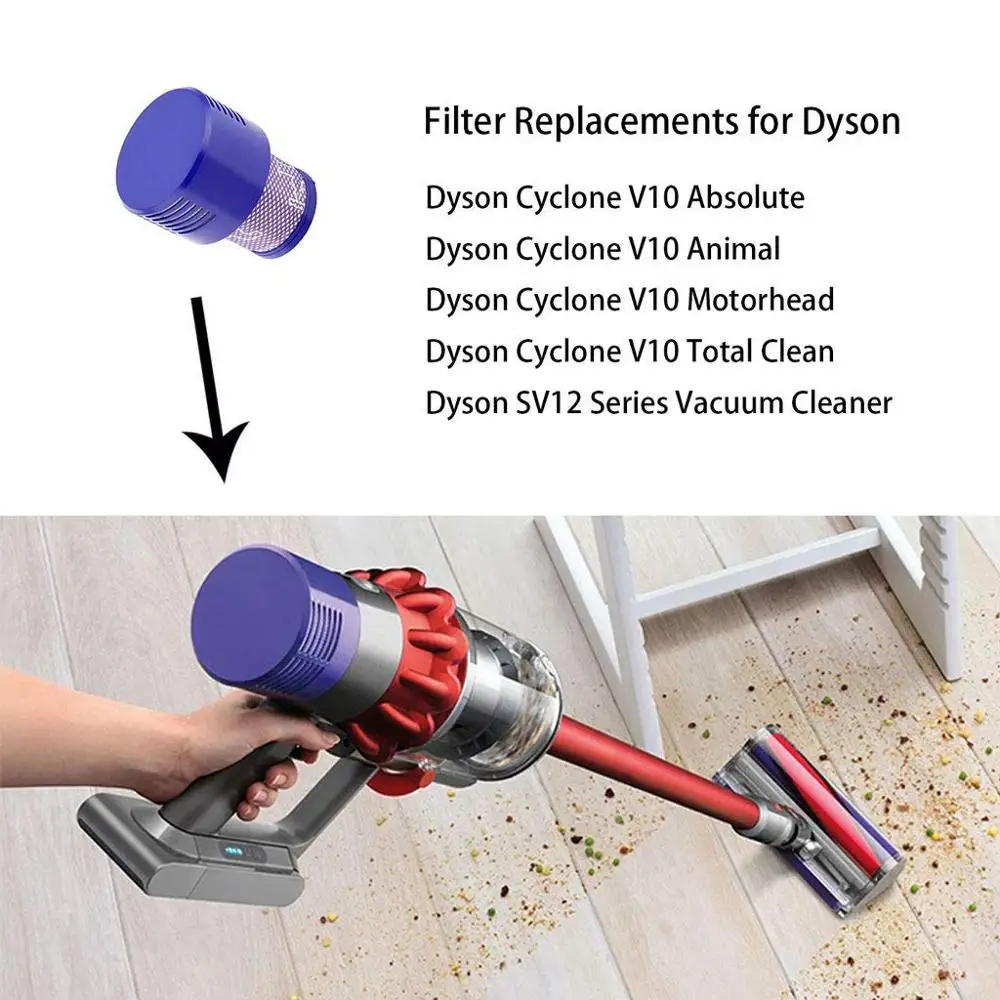 Filter Replacements for Dyson

Dyson Cyclone V10 Absolute
Dyson Cyclone V10 Animal
Dyson Cyclone V10 Motorhead
Dyson Cyclone V10 Total Clean
Dyson SV12 Series Vacuum Cleaner