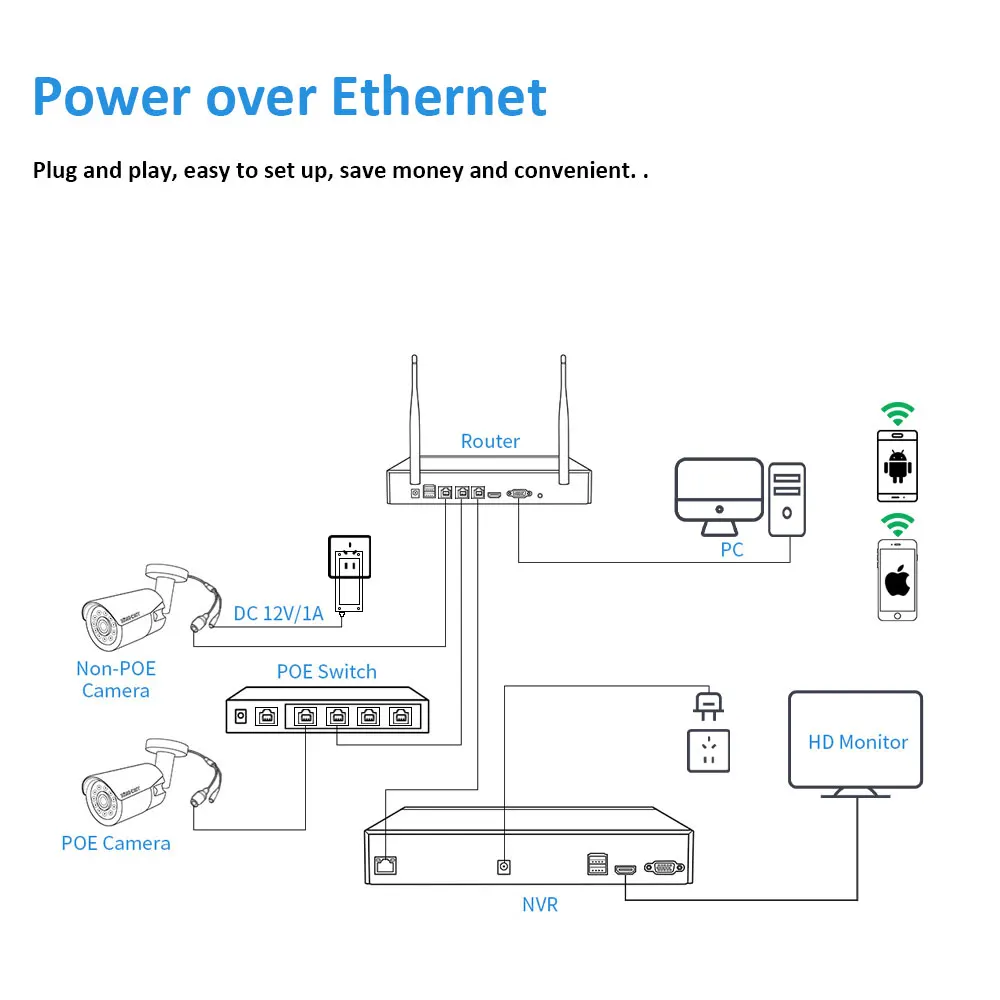 Power over Ethernet

Plug and play, easy to set up, save money and convenient. .

Router

PC

DC 12V/1A

Non-POE Camera

POE Switch

HD Monitor

POE Camera

NVR