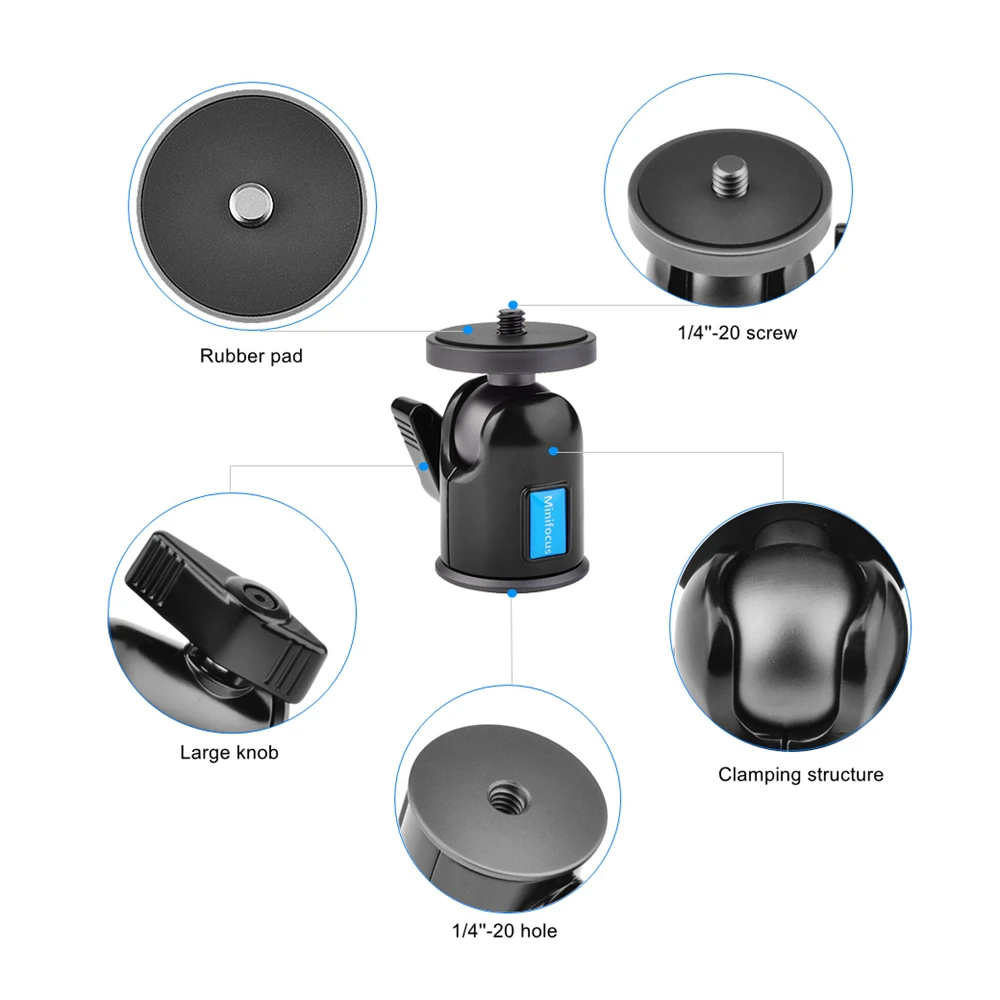 Rubber pad

1/4"-20 screw

Minifocus

Large knob

Clamping structure

1/4"-20 hole