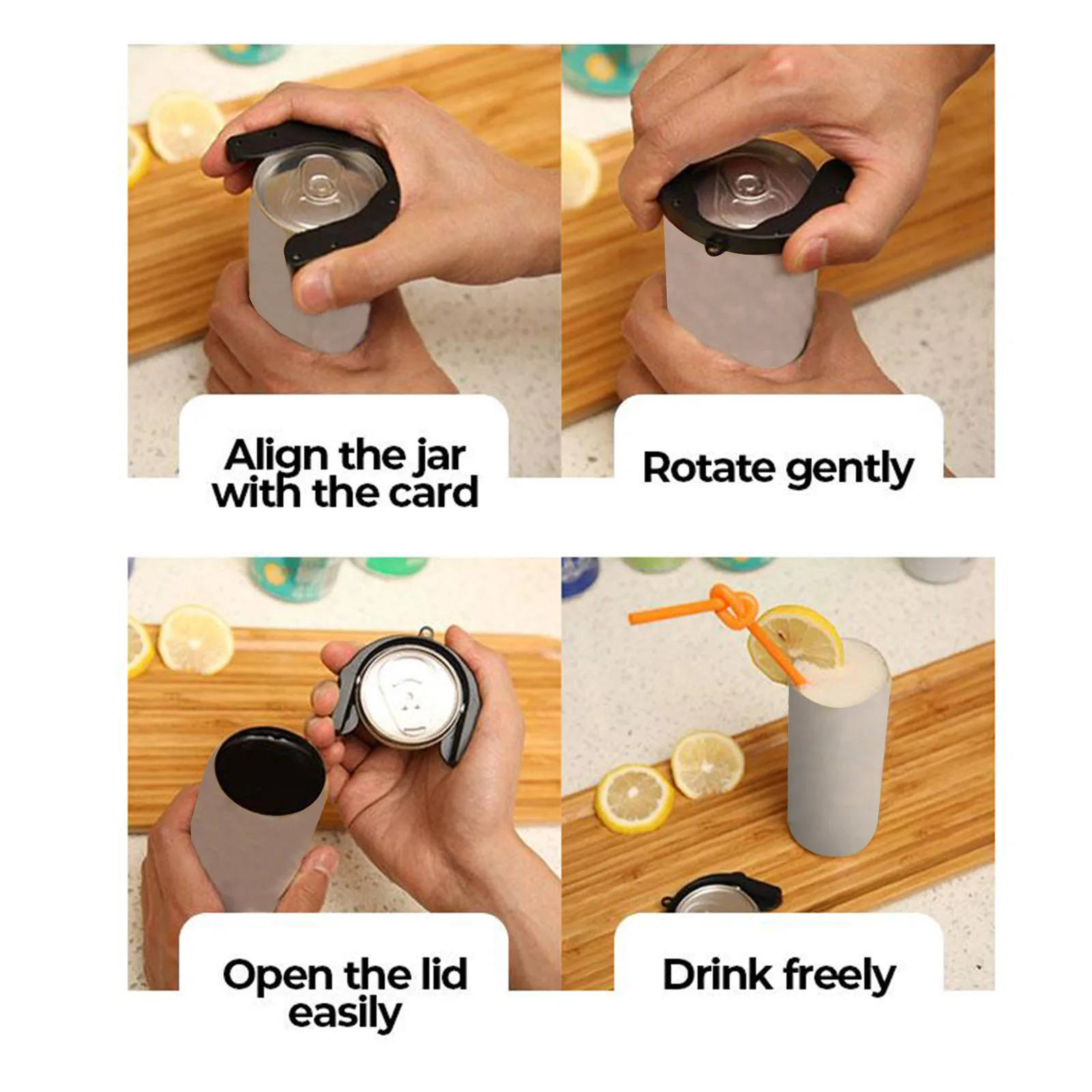 Align the jar with the card

Rotate gently

Open the lid easily

Drink freely