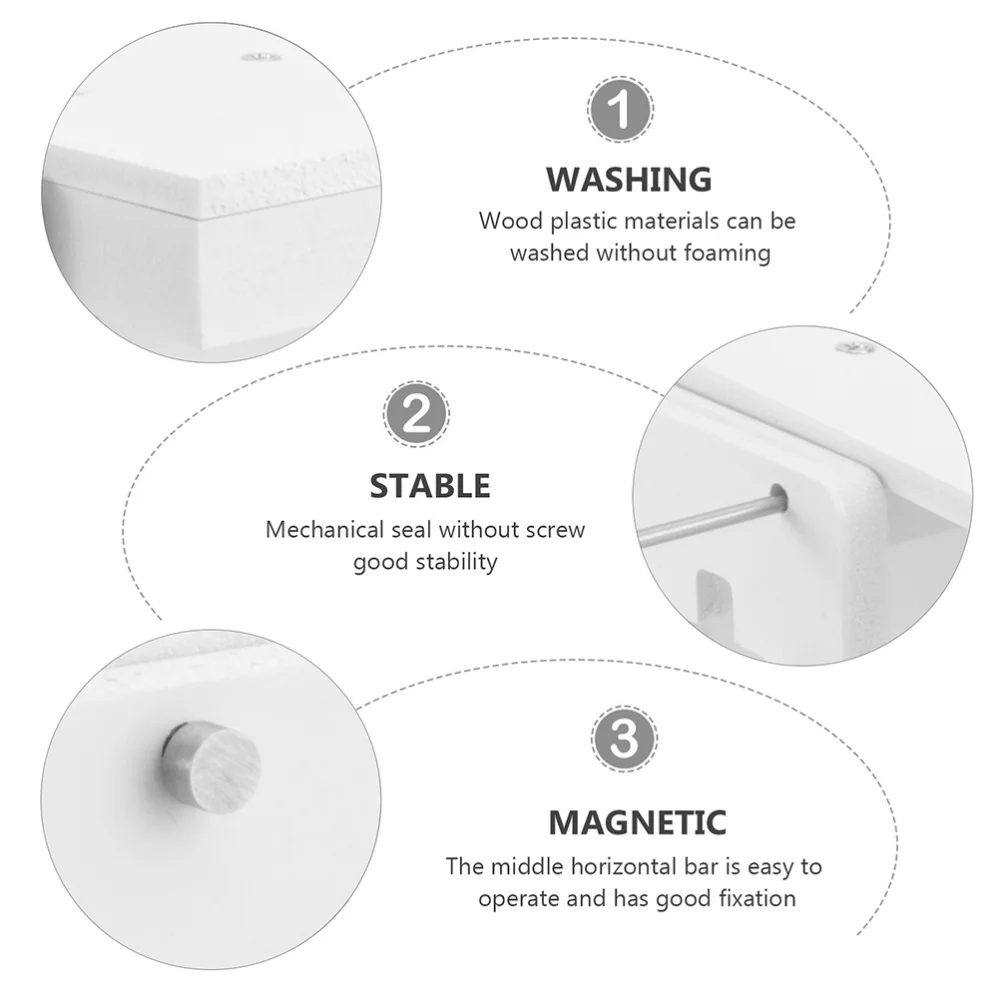 1

WASHING

Wood plastic materials can be washed without foaming

2

STABLE

Mechanical seal without screw good stability

3

MAGNETIC

The middle horizontal bar is easy to operate and has good fixation