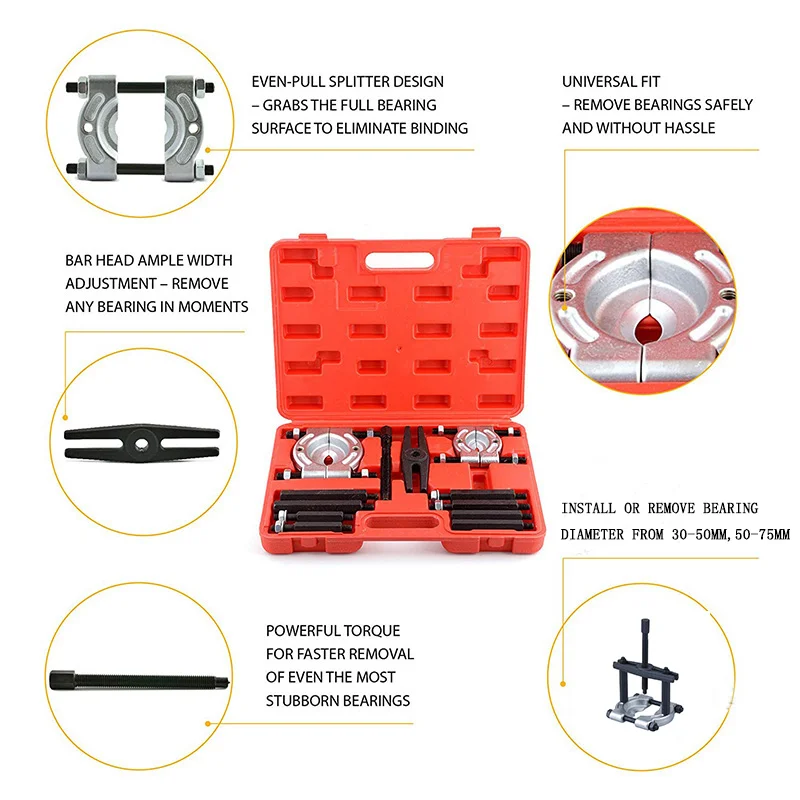 EVEN-PULL SPLITTER DESIGN – GRABS THE FULL BEARING SURFACE TO ELIMINATE BINDING

UNIVERSAL FIT – REMOVE BEARINGS SAFELY AND WITHOUT HASSLE

BAR HEAD AMPLE WIDTH ADJUSTMENT – REMOVE ANY BEARING IN MOMENTS

INSTALL OR REMOVE BEARING DIAMETER FROM 30-50MM,50-75MM

POWERFUL TORQUE FOR FASTER REMOVAL OF EVEN THE MOST STUBBORN BEARINGS