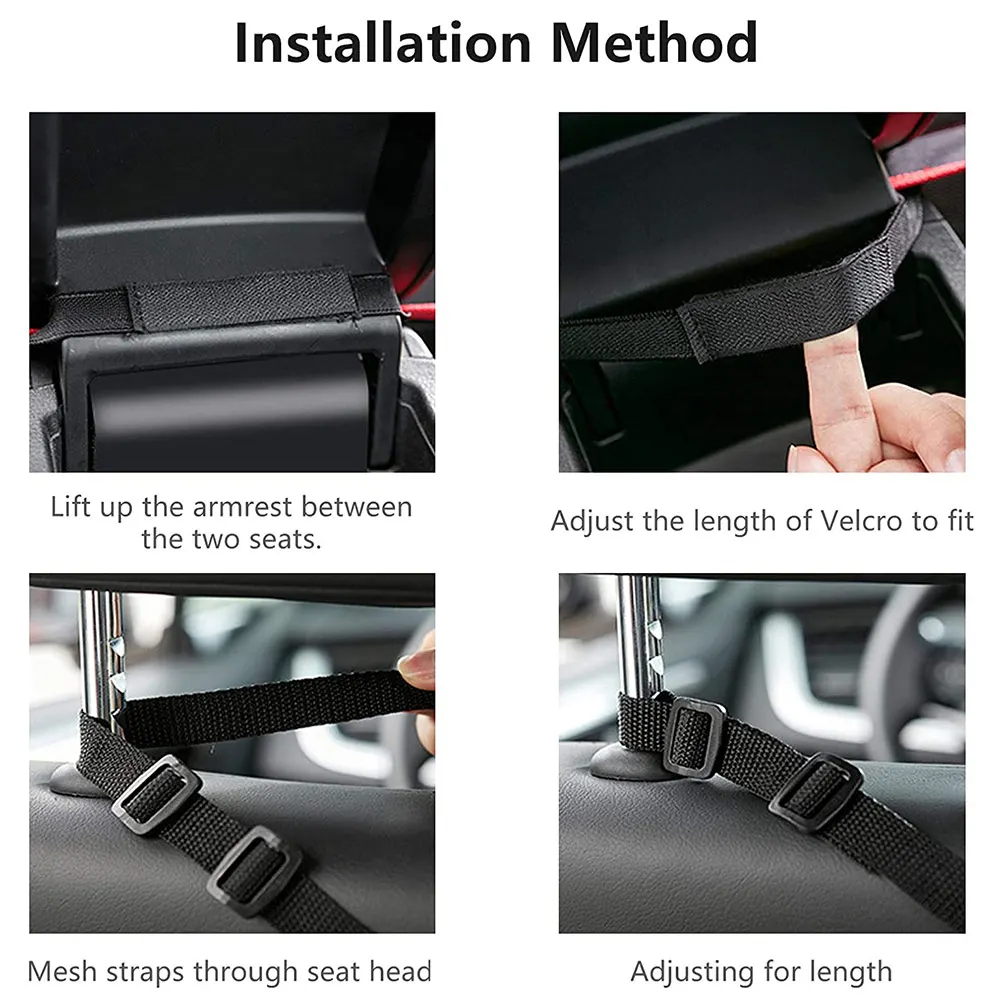 Installation Method

Lift up the armrest between the two seats.

Adjust the length of Velcro to fit

Mesh straps through seat head

Adjusting for length