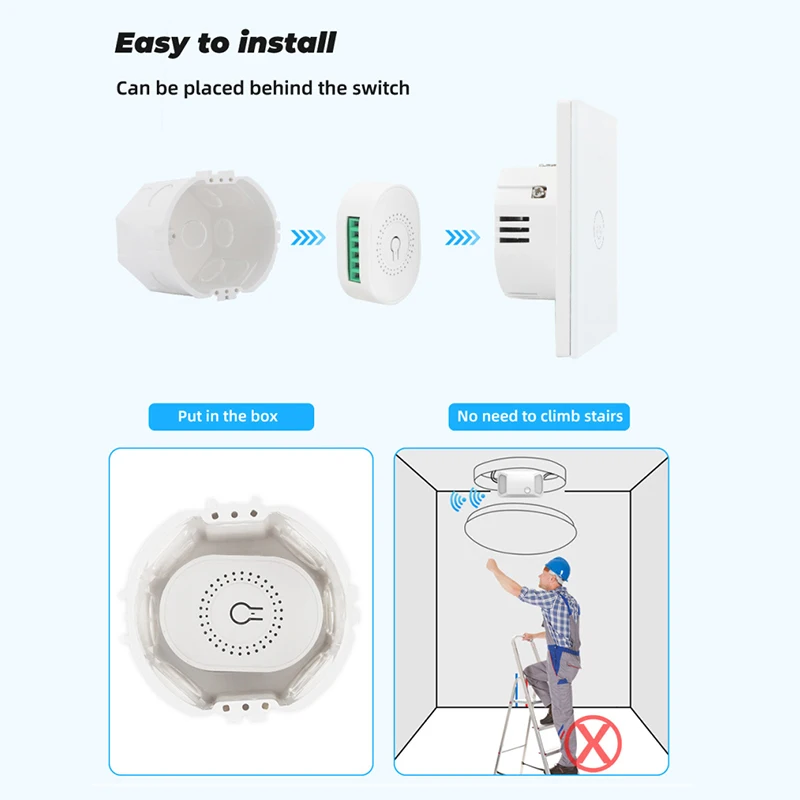 Easy to install

Can be placed behind the switch

Put in the box

No need to climb stairs