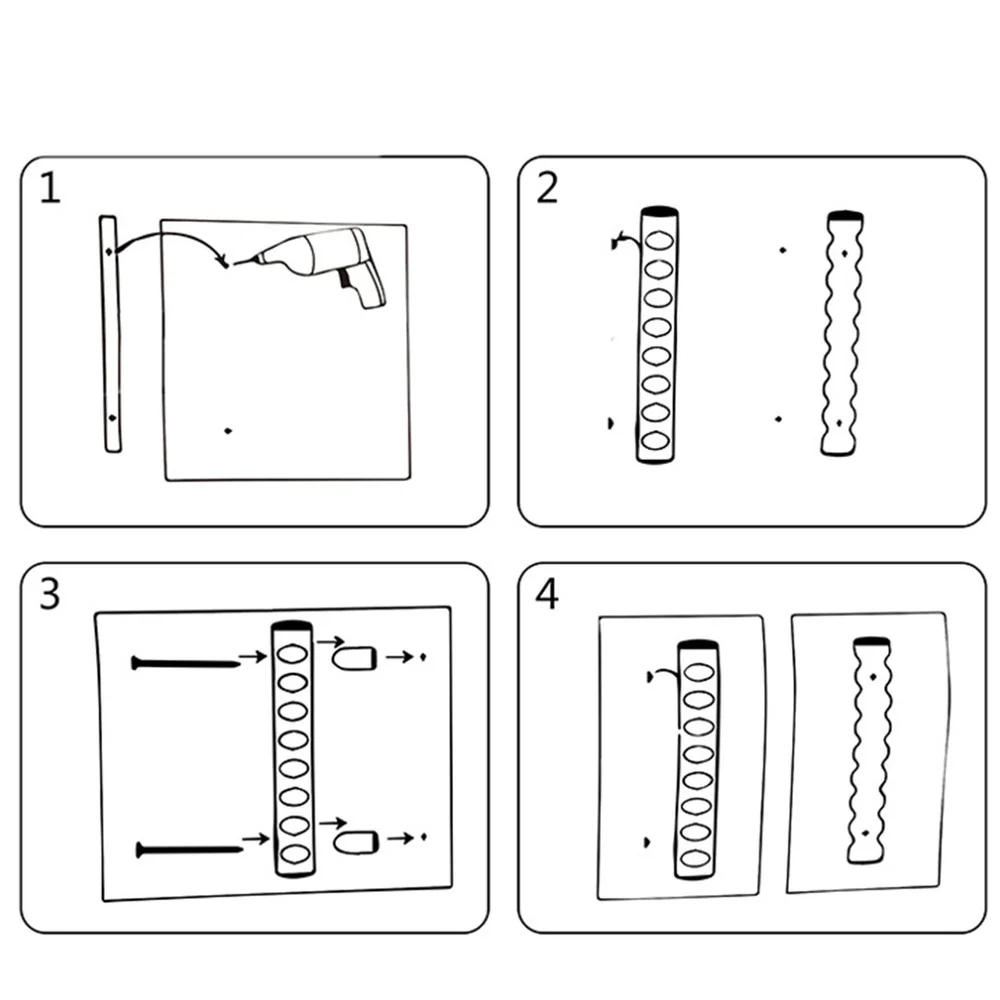 1

2

3

4