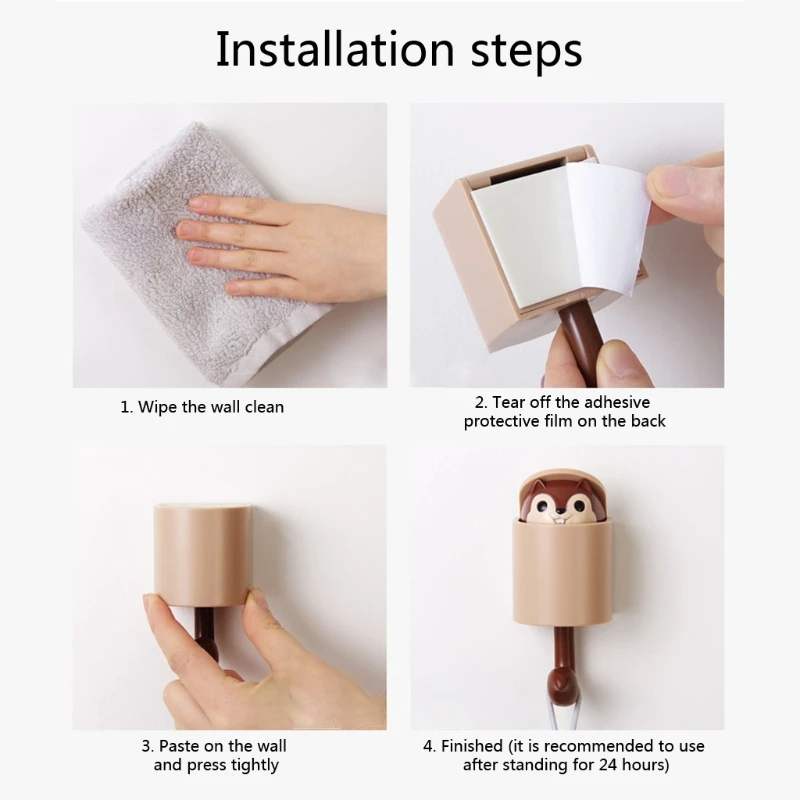 Installation steps

1. Wipe the wall clean

2. Tear off the adhesive protective film on the back

3. Paste on the wall and press tightly

4. Finished (it is recommended to use after standing for 24 hours)