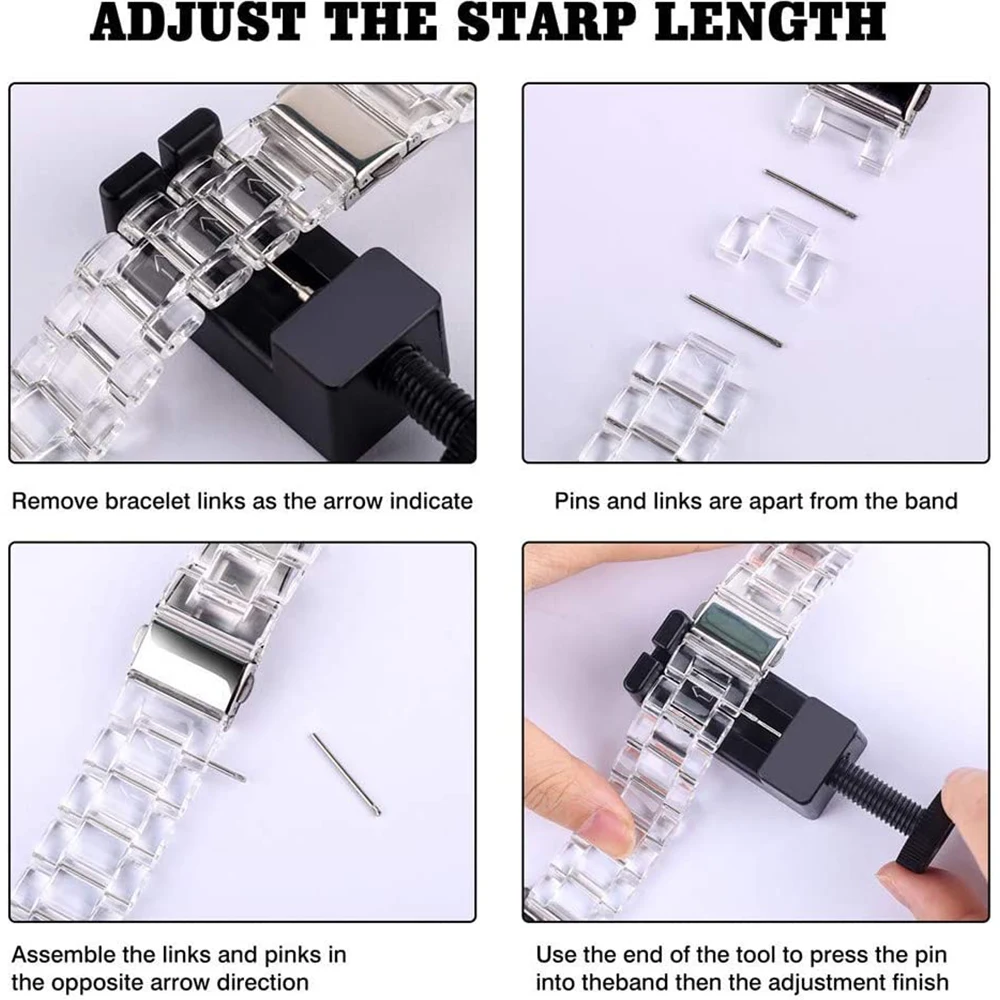 ADJUST THE STARP LENGTH

Remove bracelet links as the arrow indicate

Pins and links are apart from the band

Assemble the links and pinks in the opposite arrow direction

Use the end of the tool to press the pin into theband then the adjustment finish