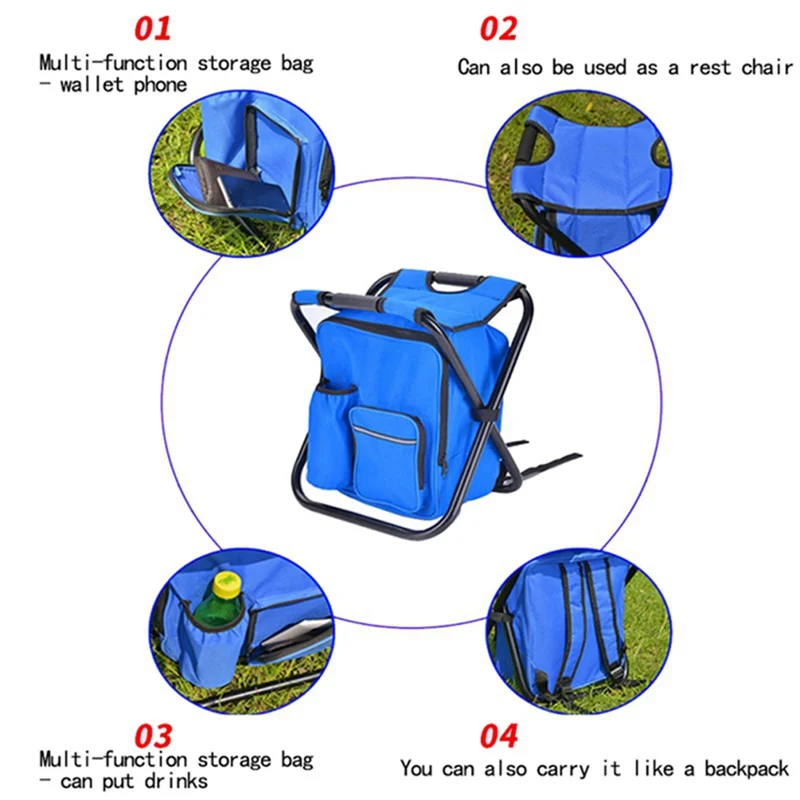 01

Multi-function storage bag
- wallet phone

02

Can also be used as a rest chair

03

Multi-function storage bag
- can put drinks

04

You can also carry it like a backpack