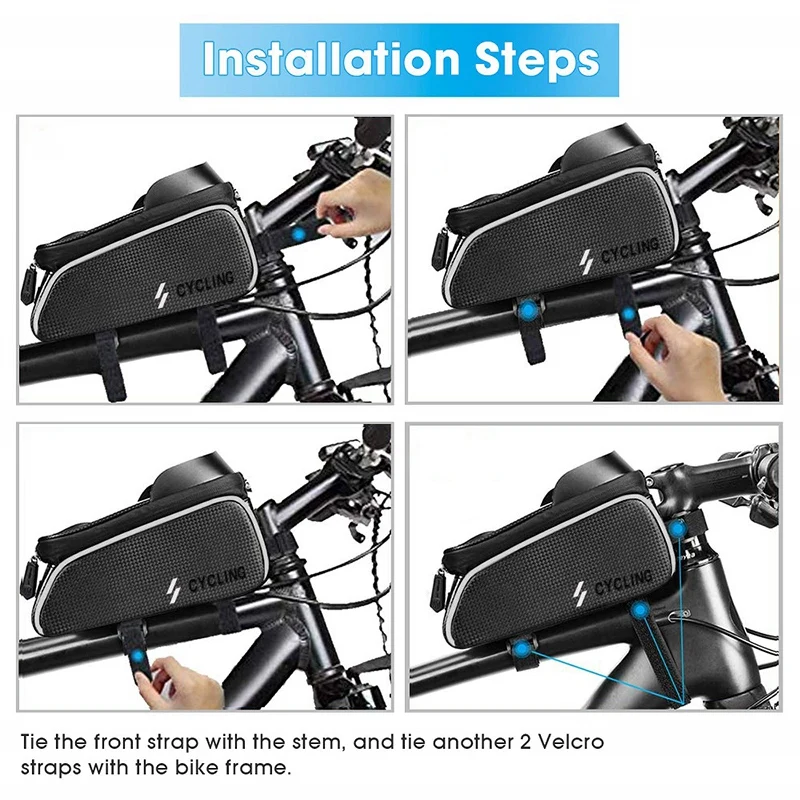 Installation Steps

CYCLING

CYCLING

CYCLING

CYCLING

Tie the front strap with the stem, and tie another 2 Velcro straps with the bike frame.