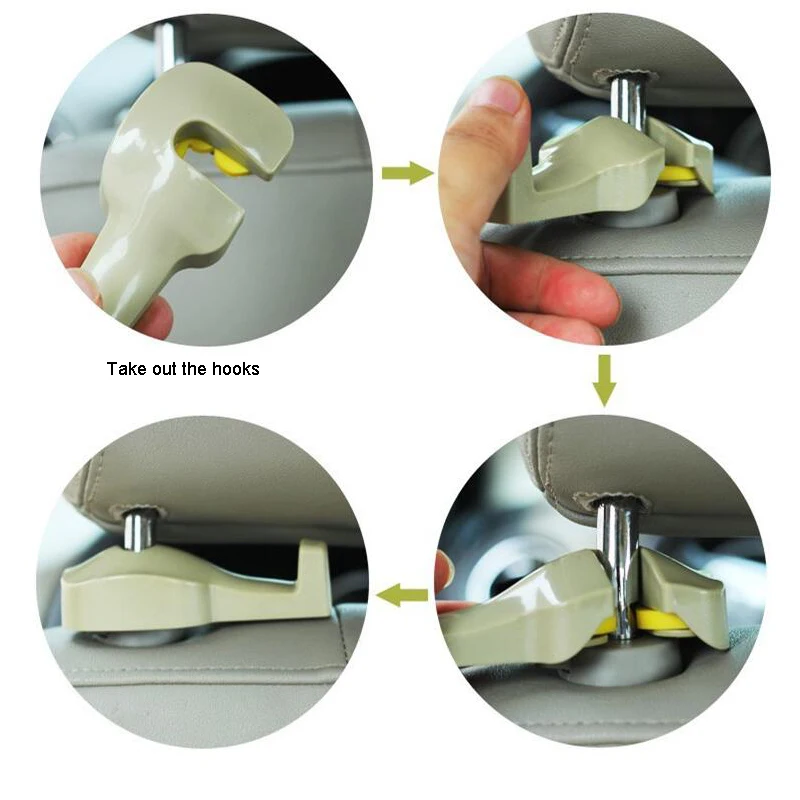 Take out the hooks