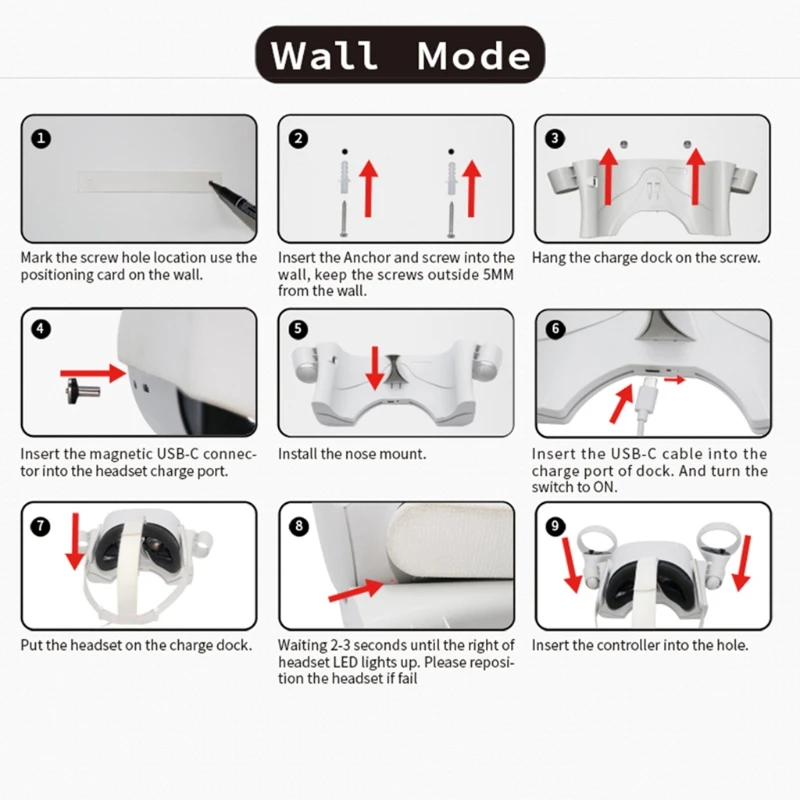 Wall Mode

1
Mark the screw hole location use the positioning card on the wall.

2
Insert the Anchor and screw into the wall, keep the screws outside 5MM from the wall.

3
Hang the charge dock on the screw.

4
Insert the magnetic USB-C connector into the headset charge port.

5
Install the nose mount.

6
Insert the USB-C cable into the charge port of dock. And turn the switch to ON.

7
Put the headset on the charge dock.

8
Waiting 2-3 seconds until the right of headset LED lights up. Please reposition the headset if fail

9
Insert the controller into the hole.