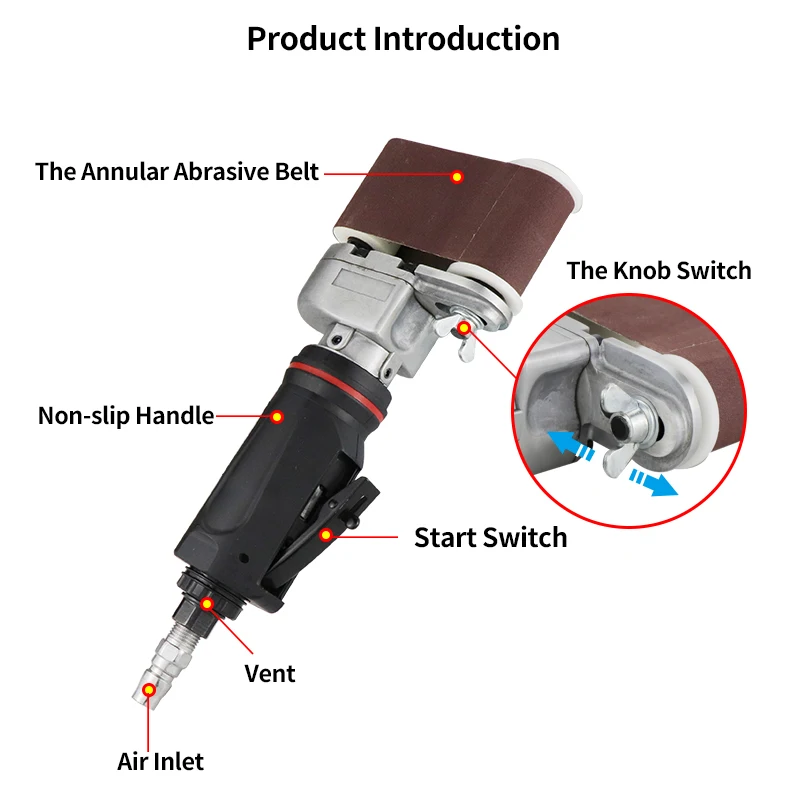 Product Introduction

The Annular Abrasive Belt

The Knob Switch

Non-slip Handle

Start Switch

Vent

Air Inlet