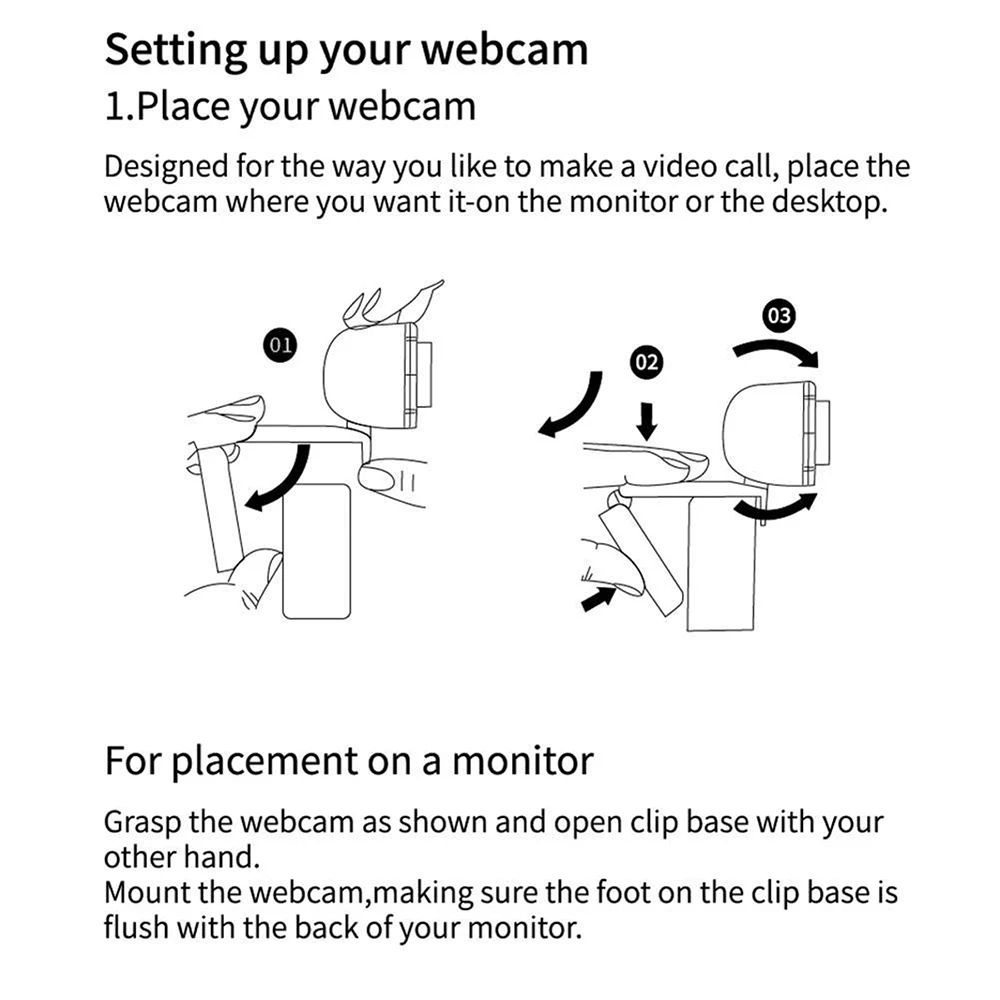 Setting up your webcam

1.Place your webcam

Designed for the way you like to make a video call, place the webcam where you want it-on the monitor or the desktop.

01

02

03

For placement on a monitor

Grasp the webcam as shown and open clip base with your other hand.
Mount the webcam,making sure the foot on the clip base is flush with the back of your monitor.